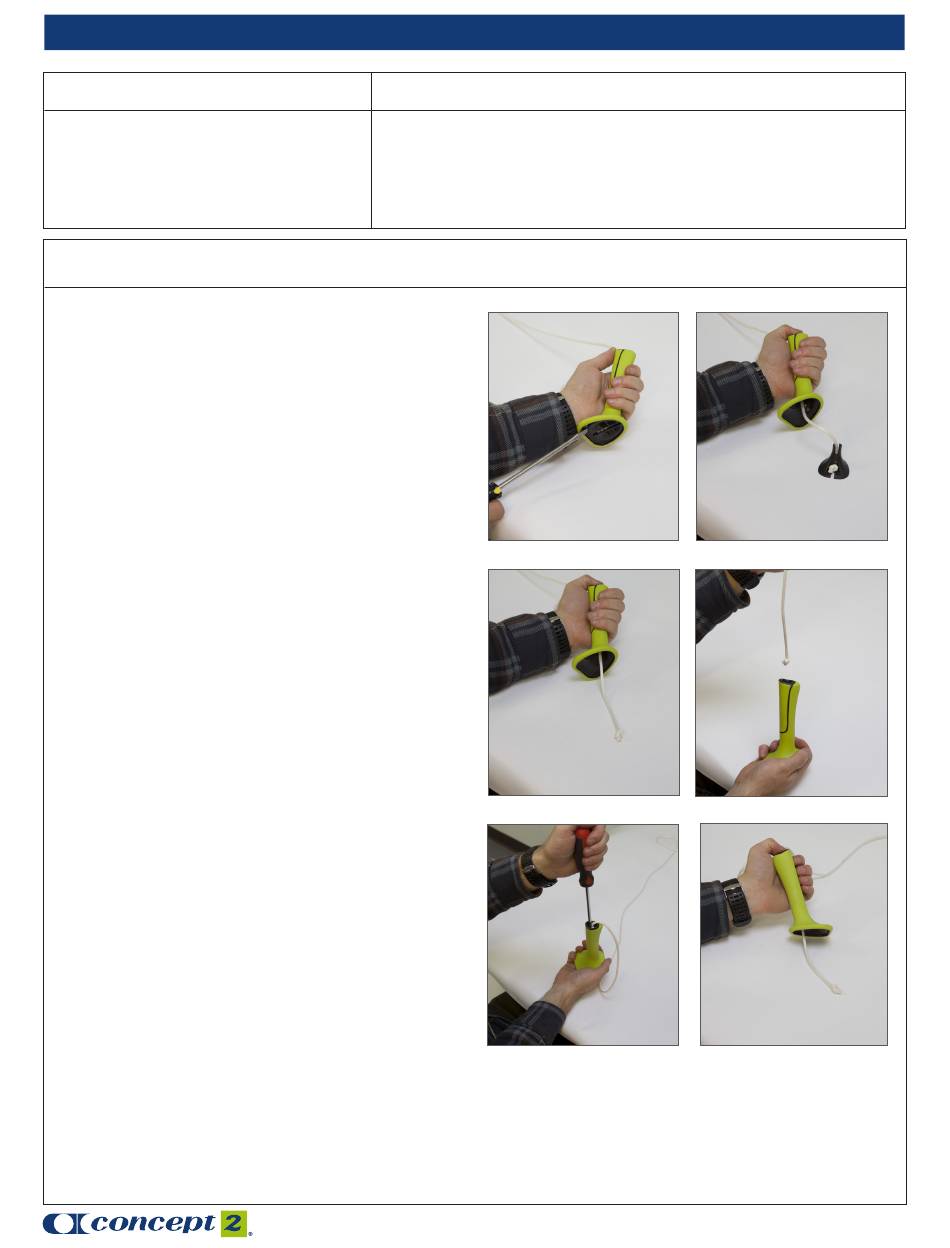 concept 2