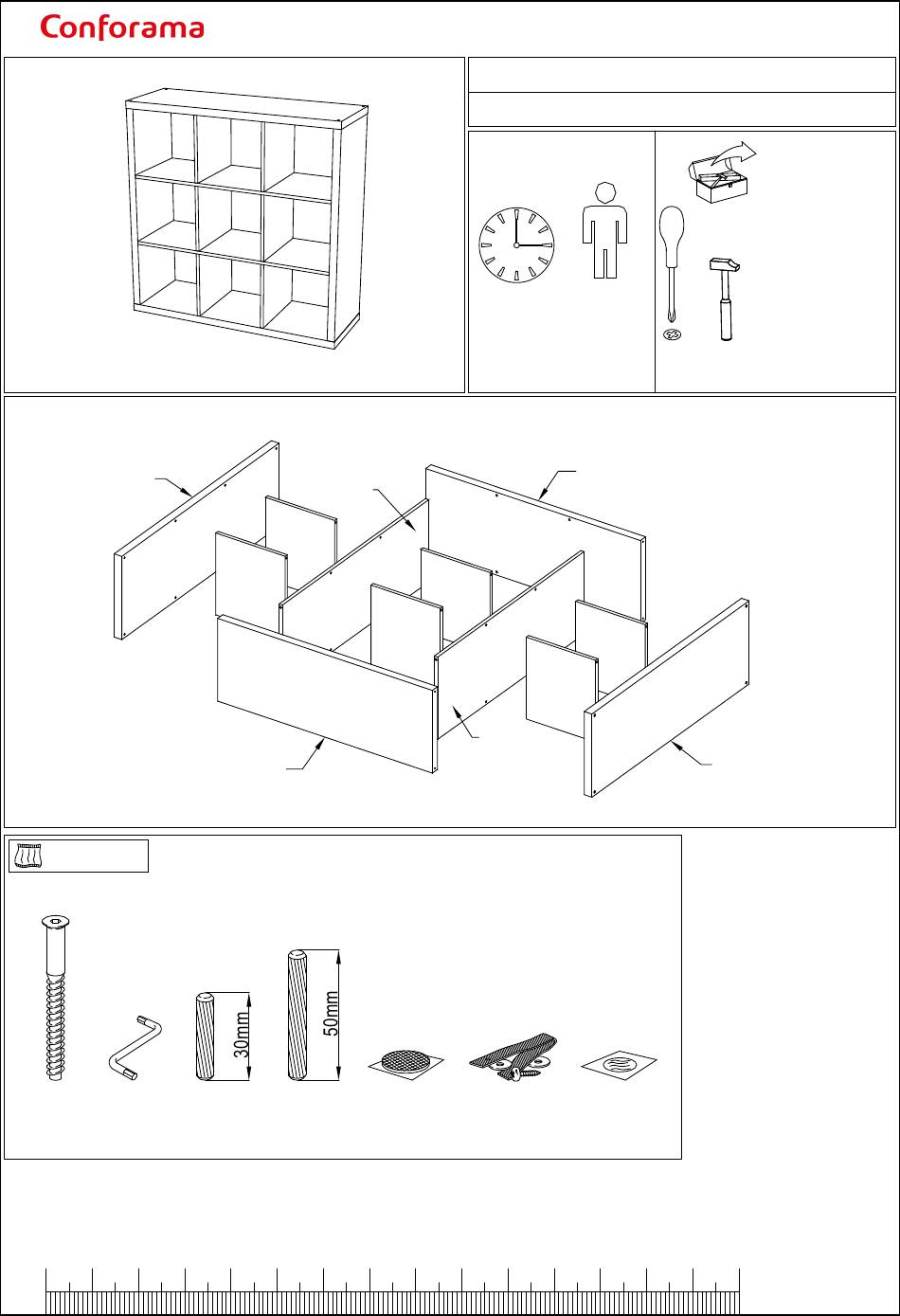 Conforama

30mm

50mm