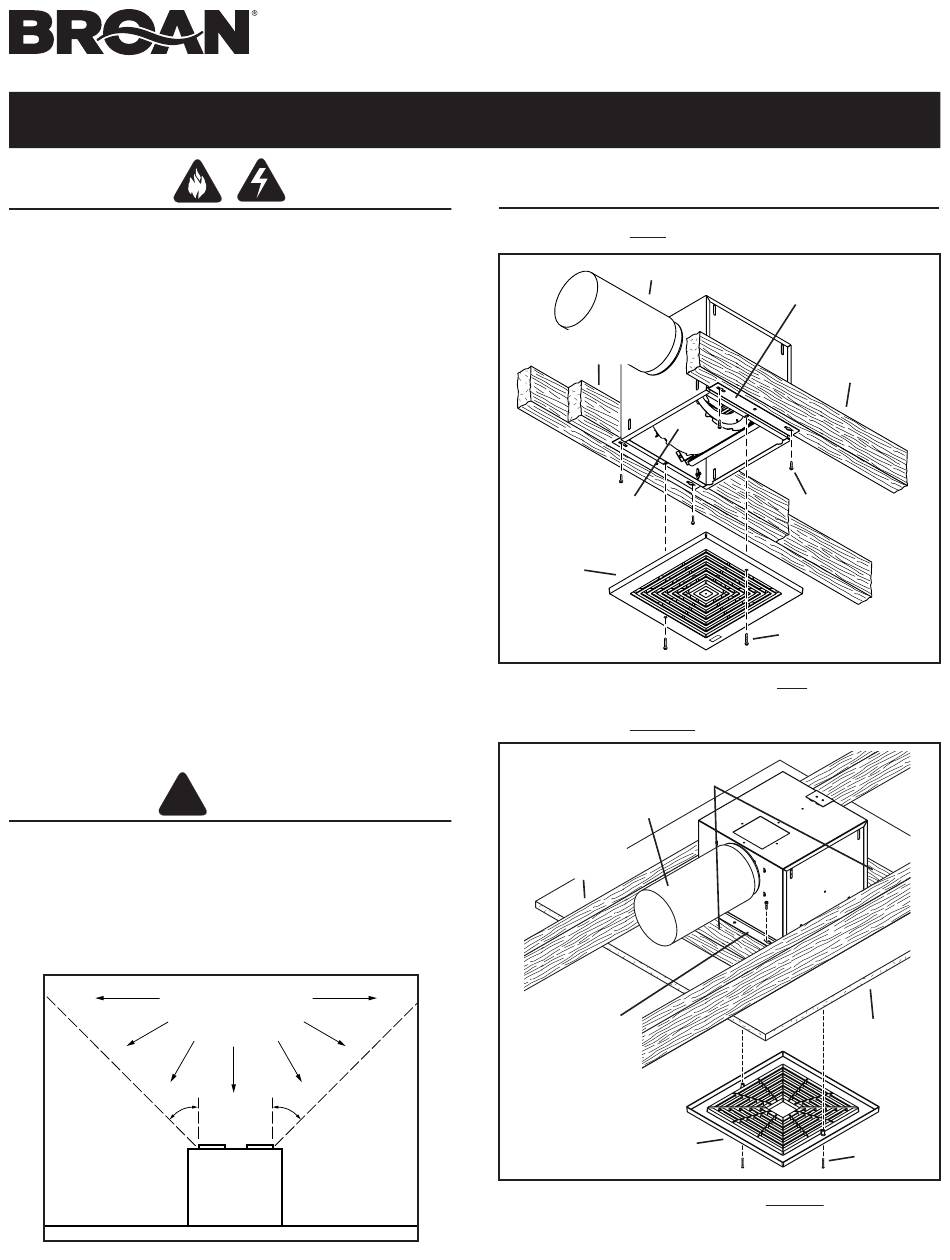 BROAN®