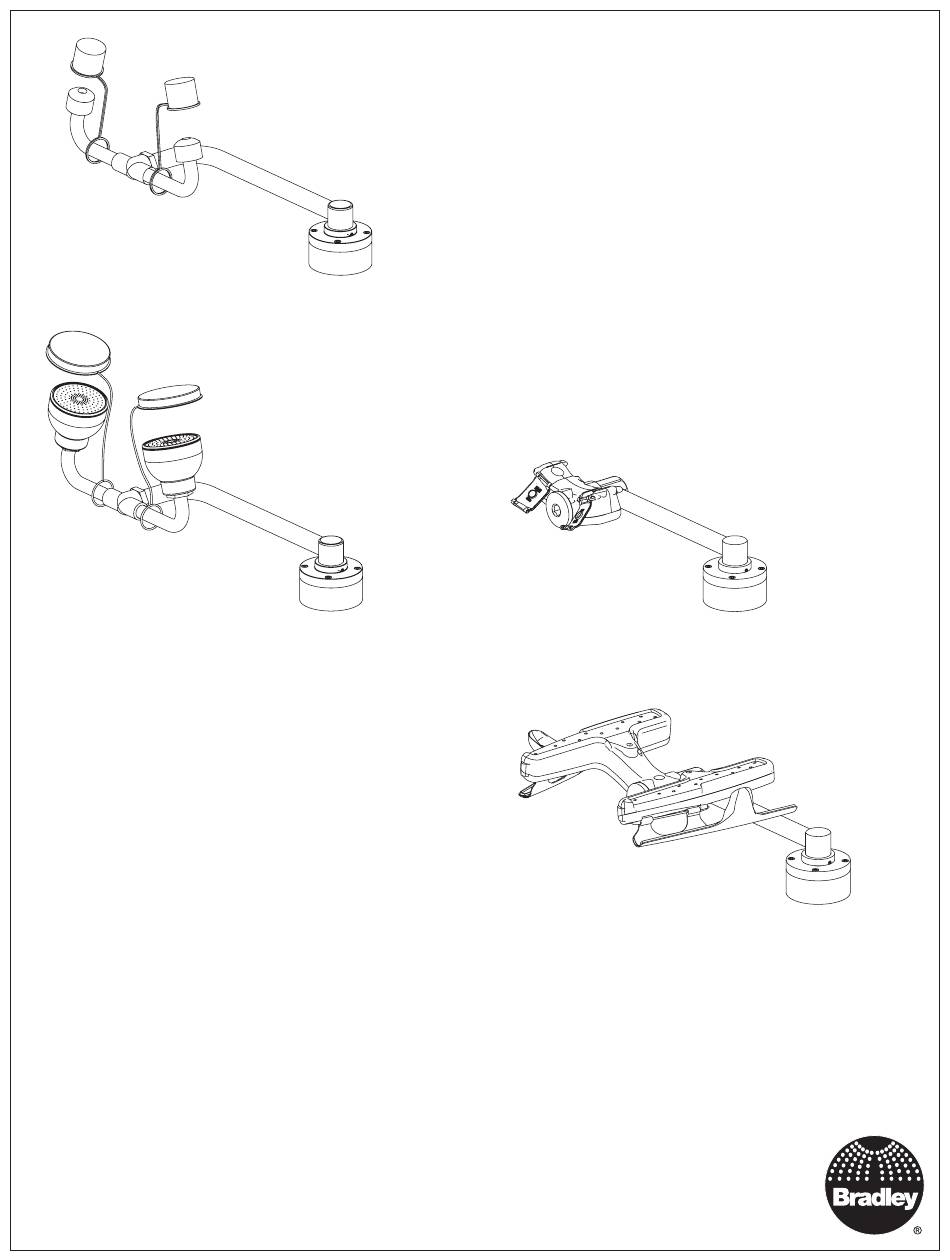 Bradley
®