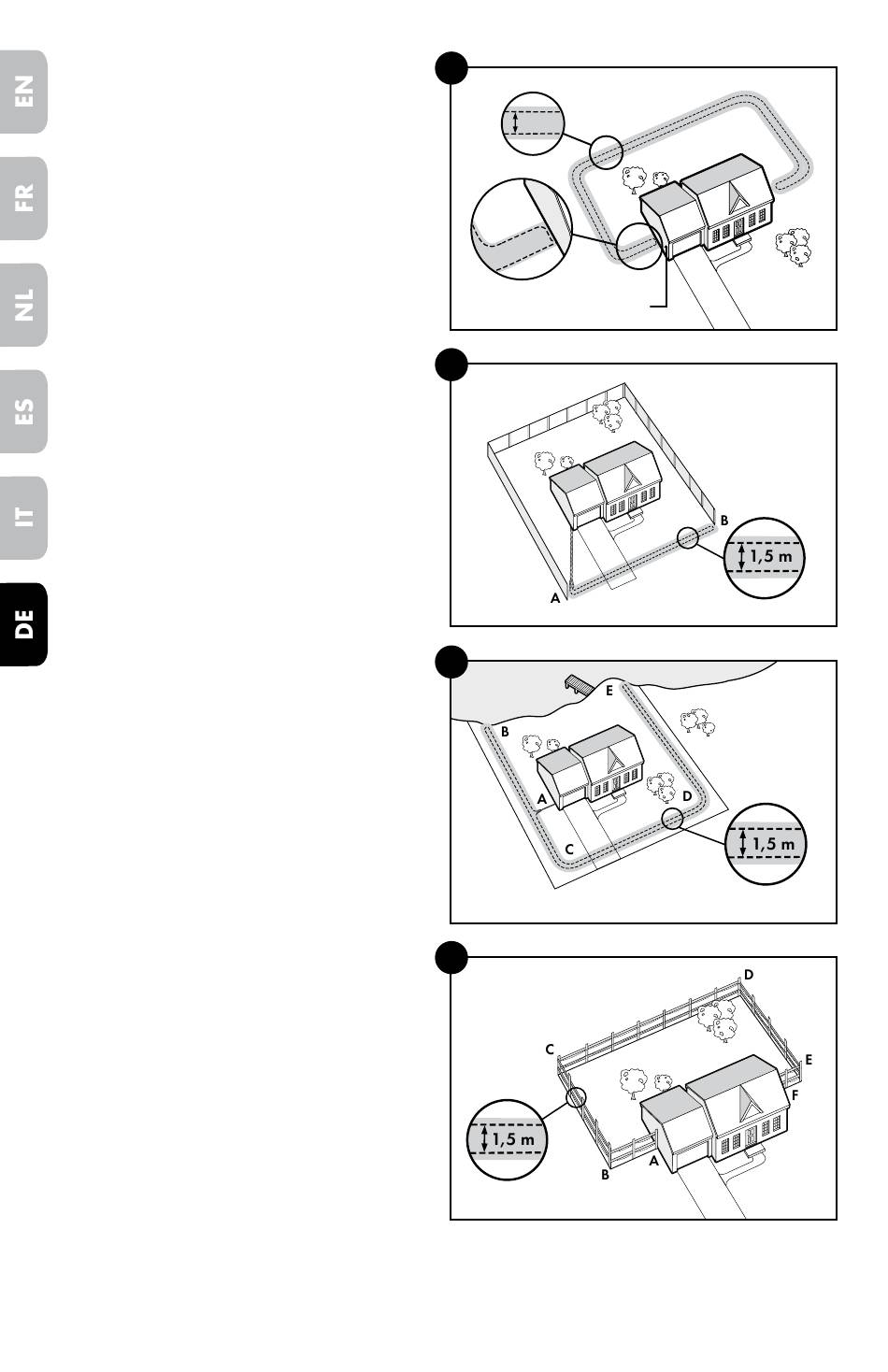 EN
FR
NL
ES
IT
DE

B
1,5 m
A

E
B
A
D
C
1,5 m

D
C
E
F
1,5 m
B
A