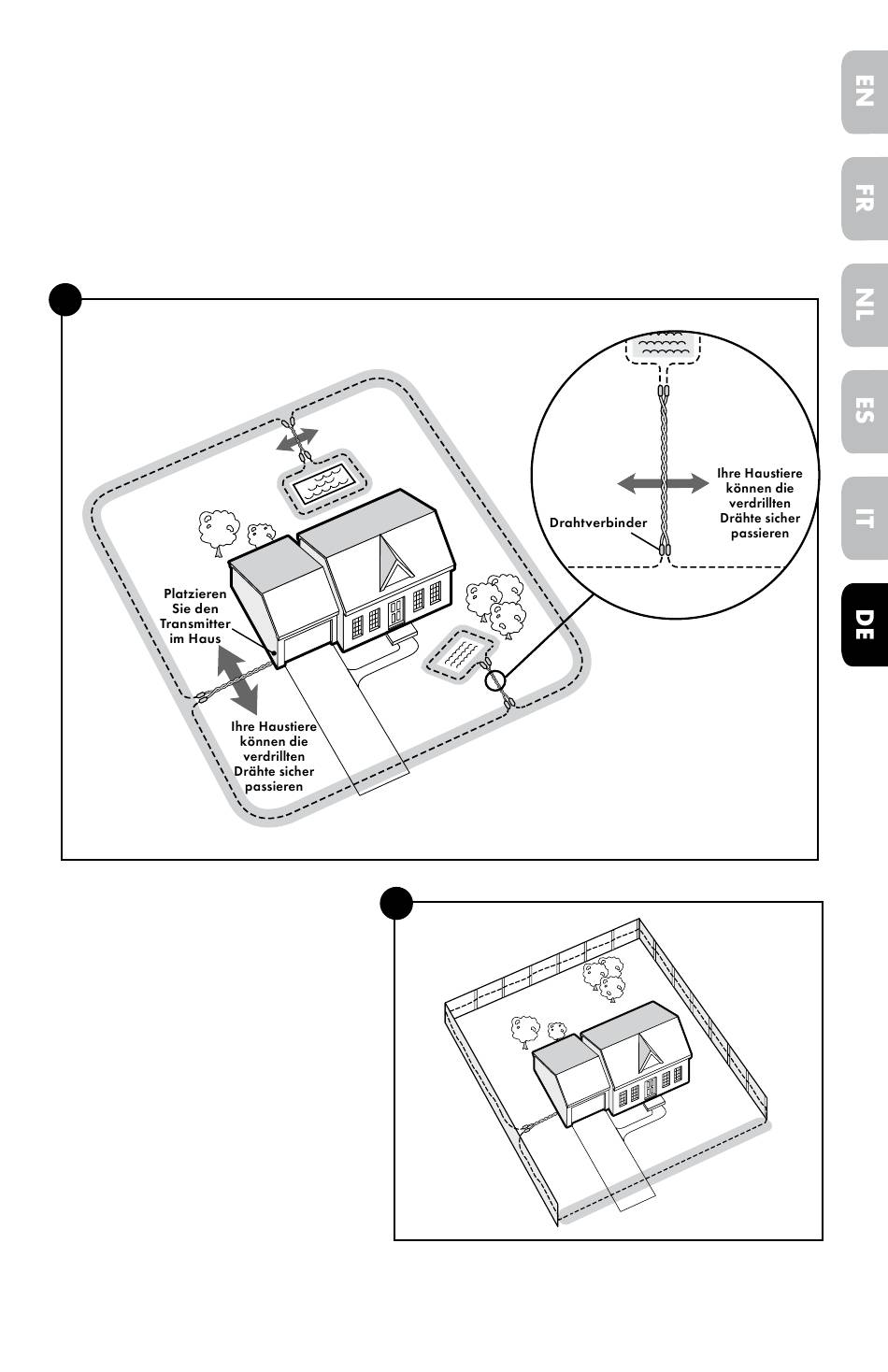 EN
FR
NL
ES
IT
DE

Platzieren Sie den Transmitter im Haus

Ihre Haustiere können die verdrillten Drähte sicher passieren

Drahtverbinder

Ihre Haustiere können die verdrillten Drähte sicher passieren