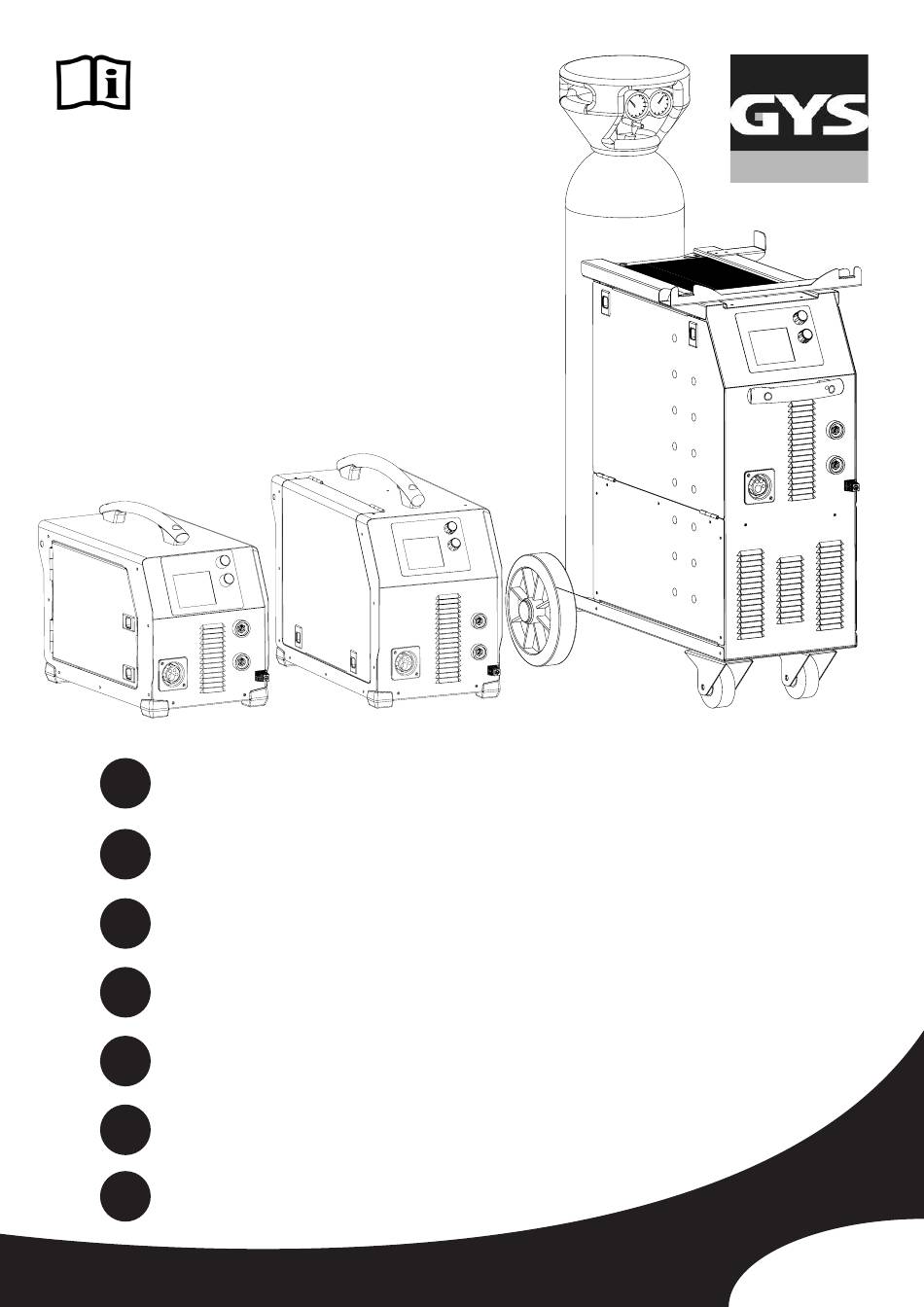 GYS