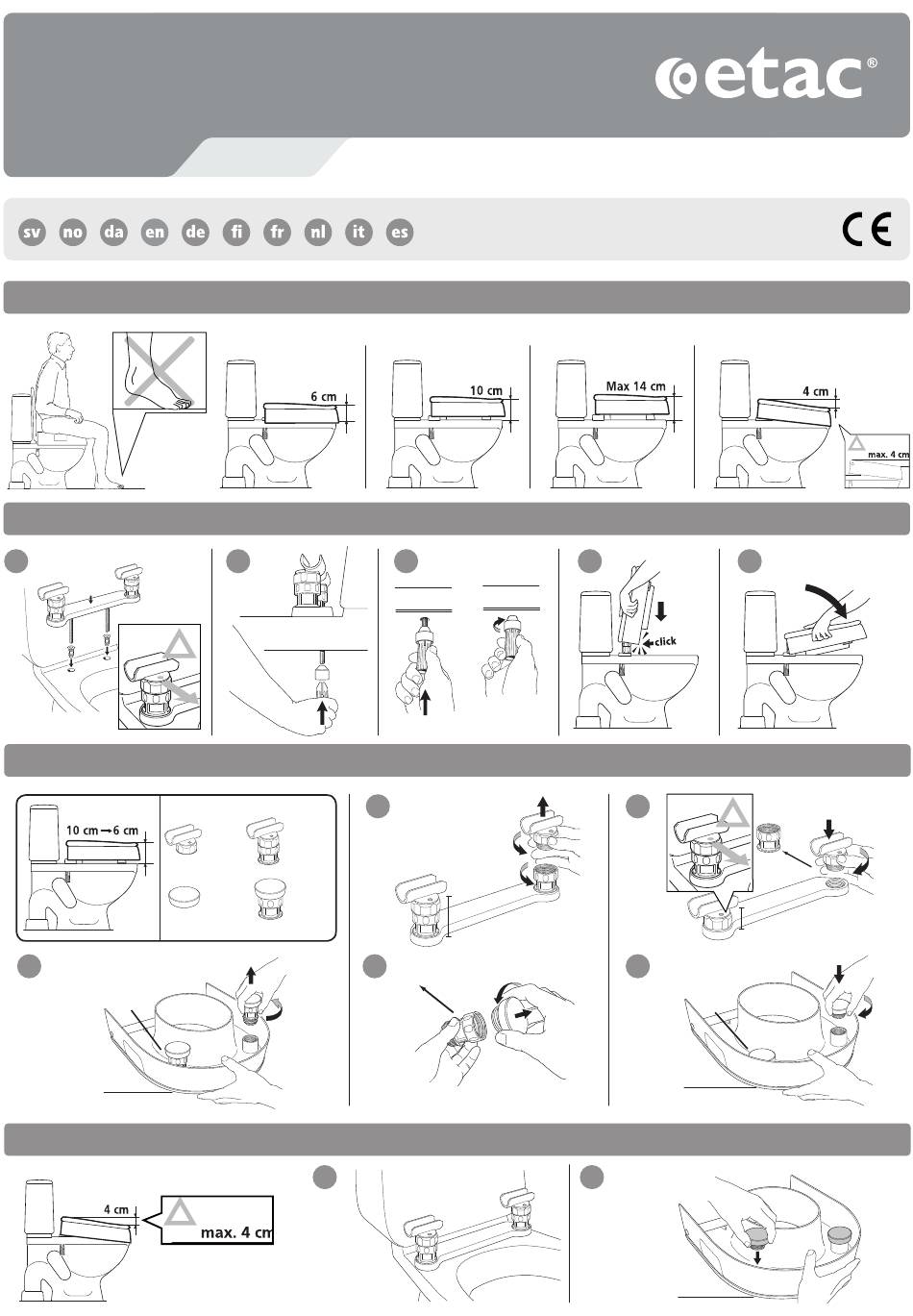 etac®

sv no da en de fi fr nl it es

CE

6 cm

10 cm

Max 14 cm

4 cm

max. 4 cm

click

10 cm → 6 cm

4 cm

max. 4 cm