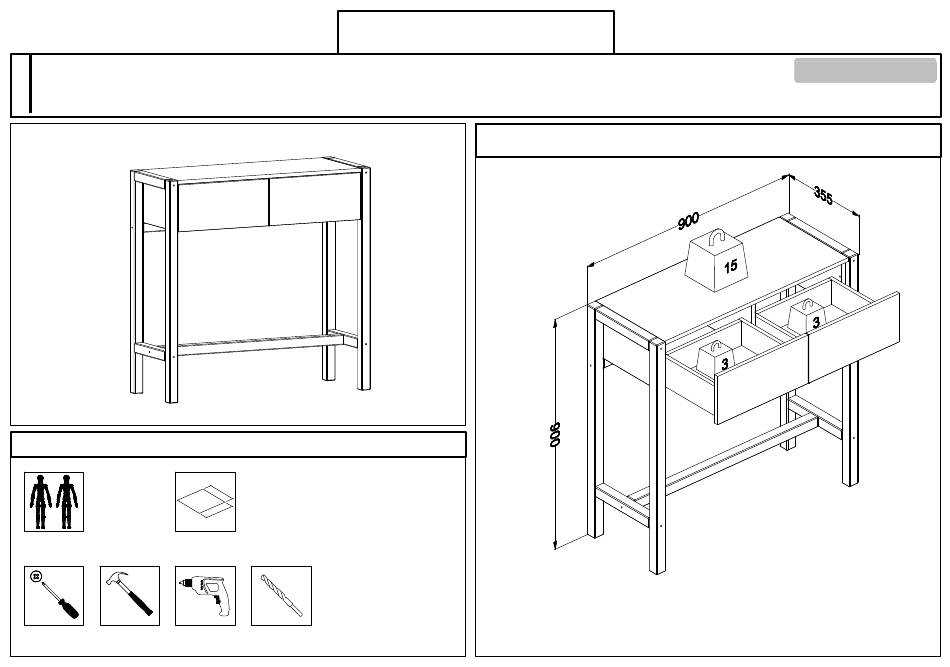 900

355

15

3

3

900