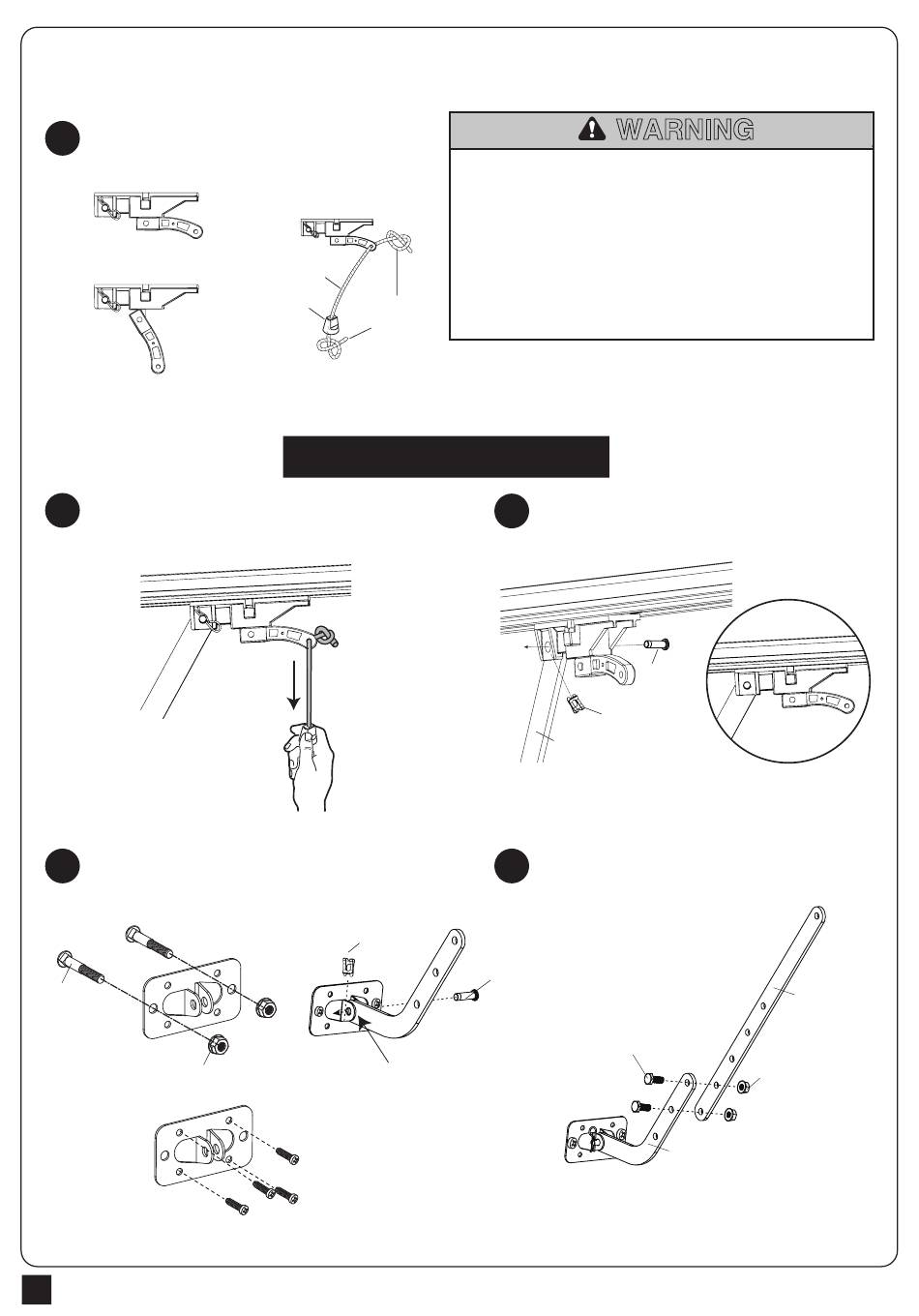 WARNING