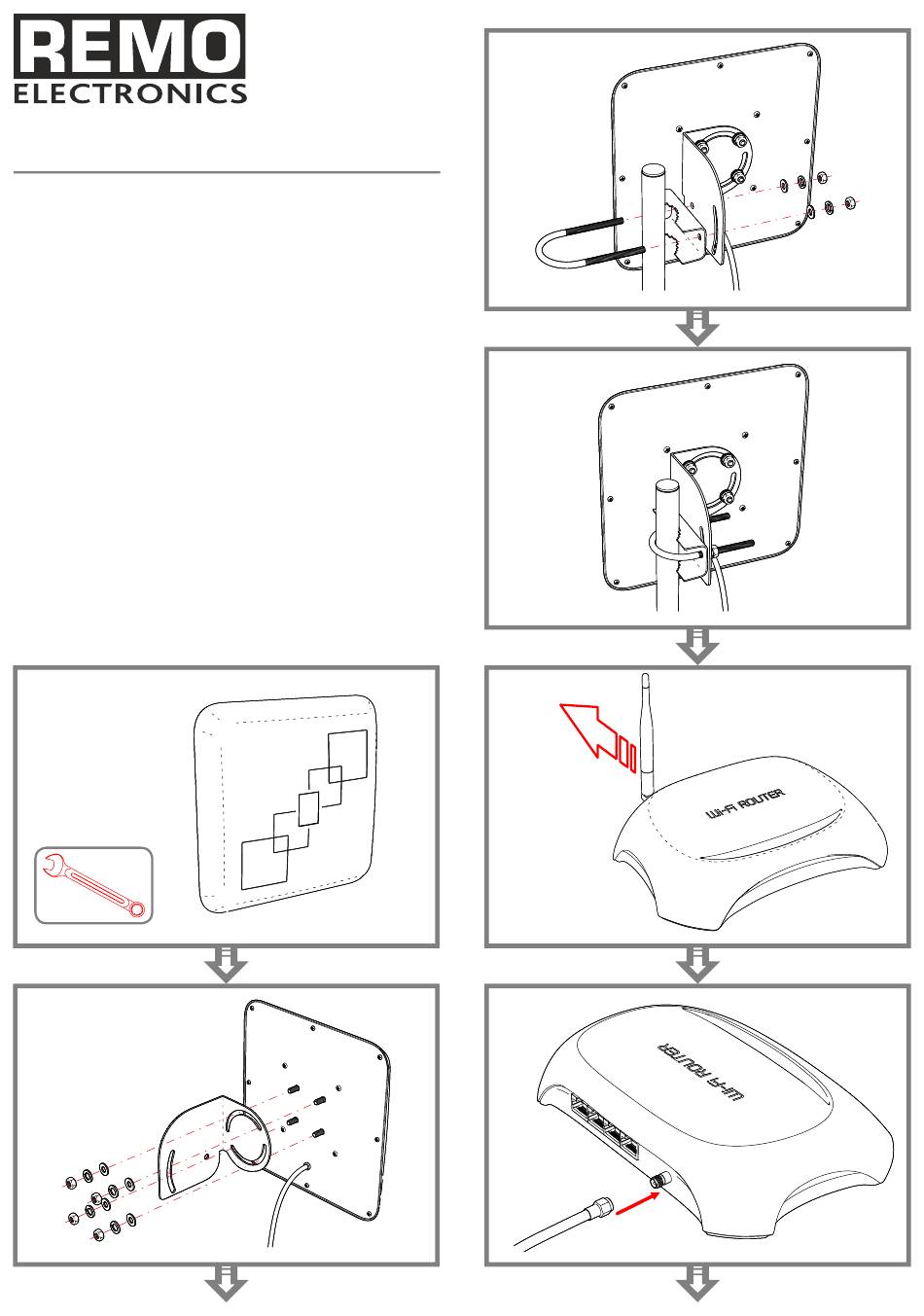 REMO
ELECTRONICS

WI-FI ROUTER

WI-FI ROUTER