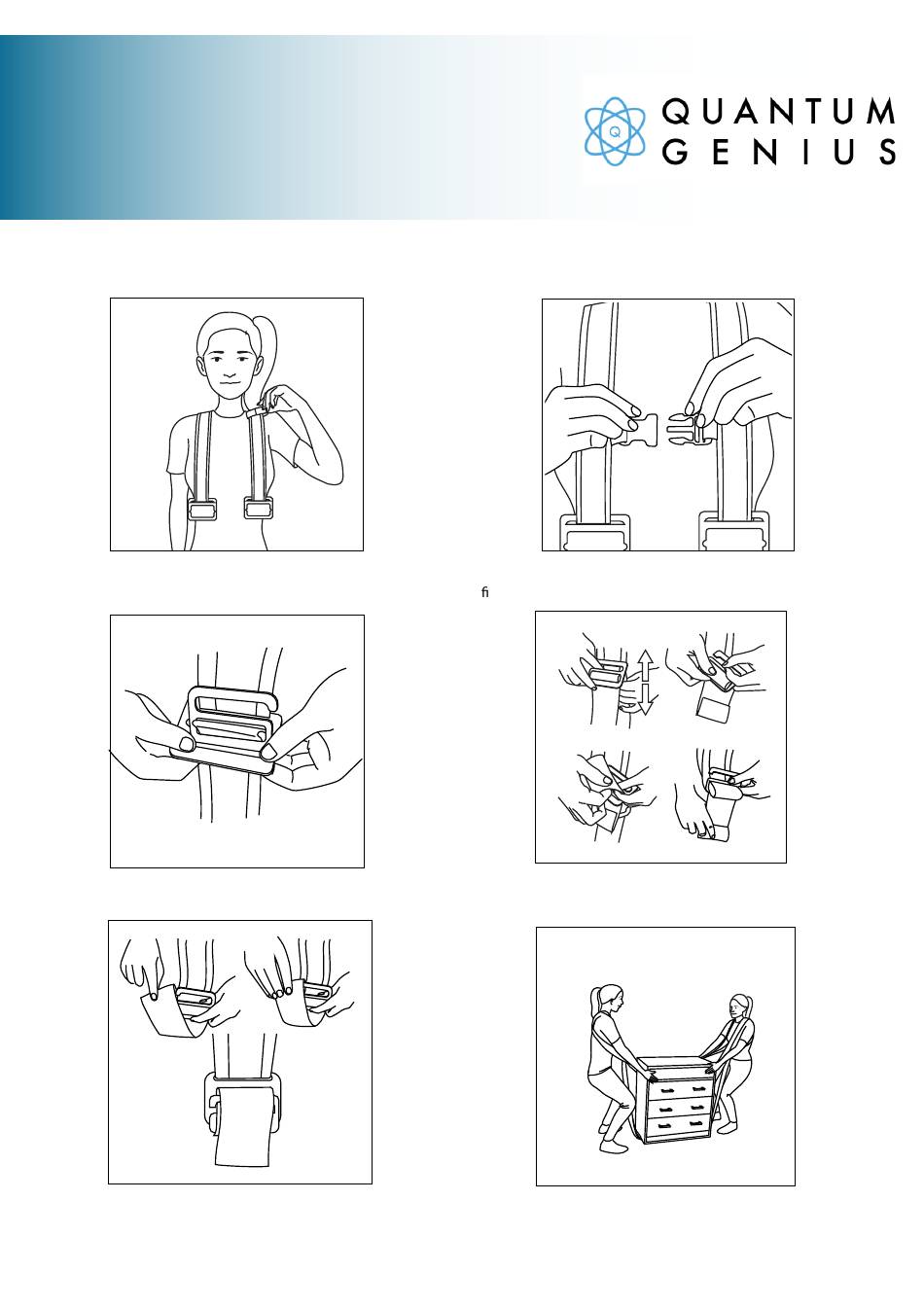 Q
QUANTUM GENIUS

ﬁ