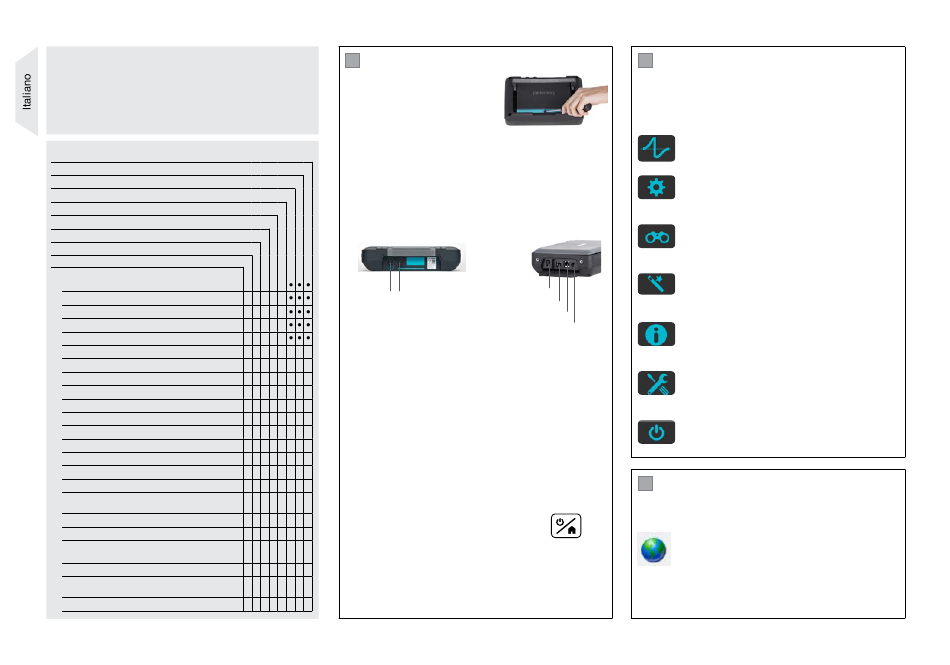 Italiano