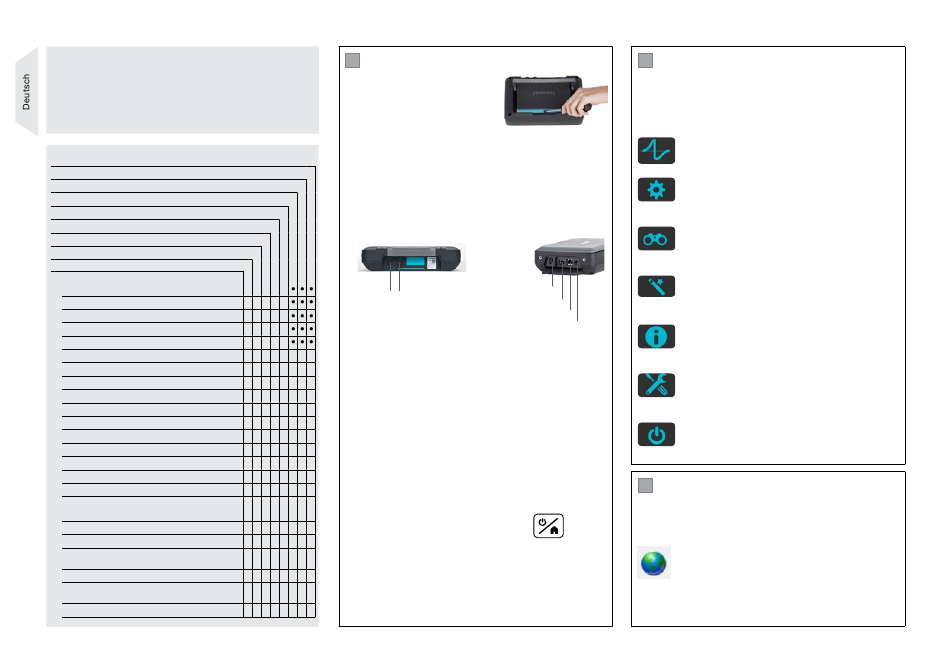 Deutsch