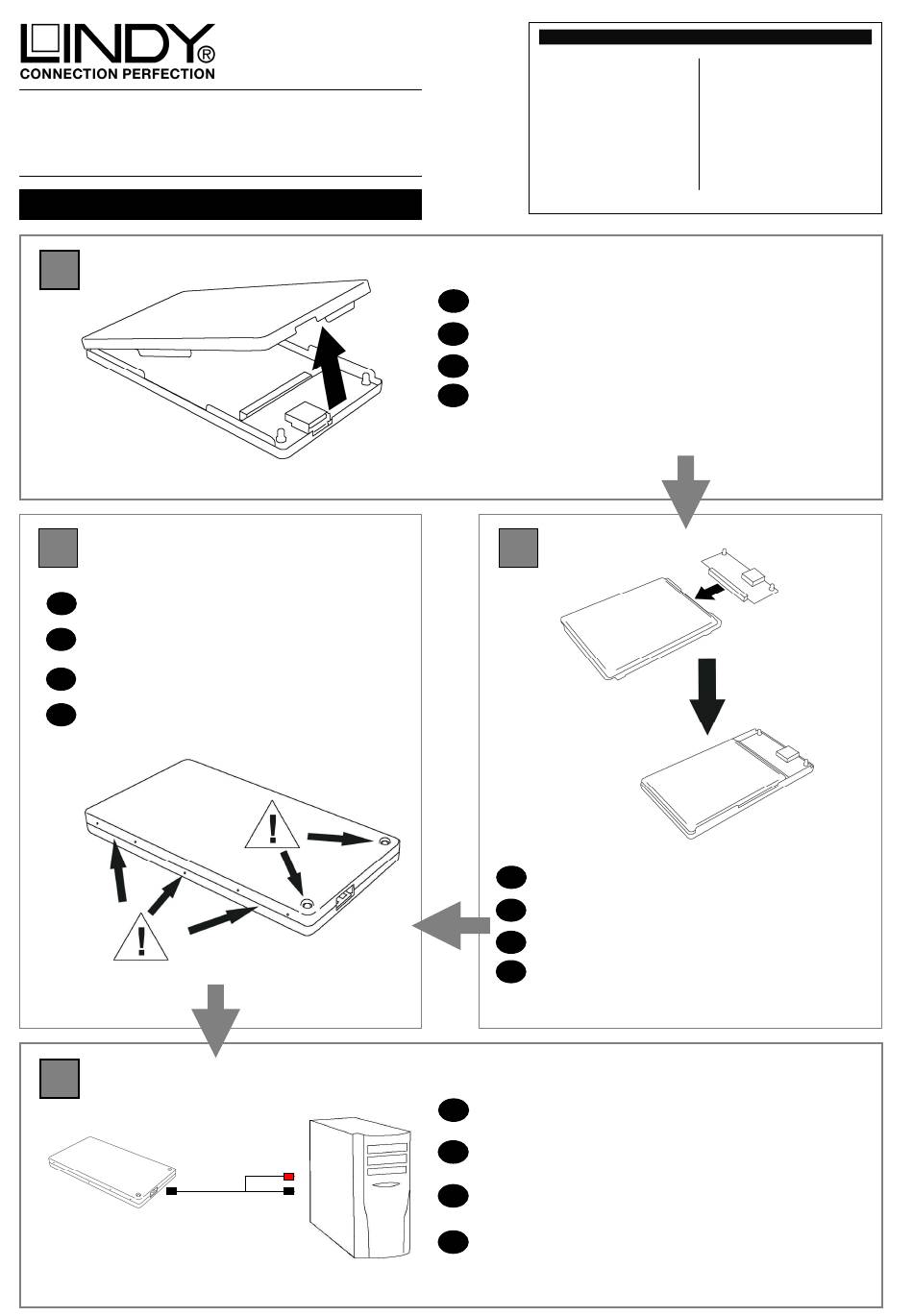 LINDY®
CONNECTION PERFECTION