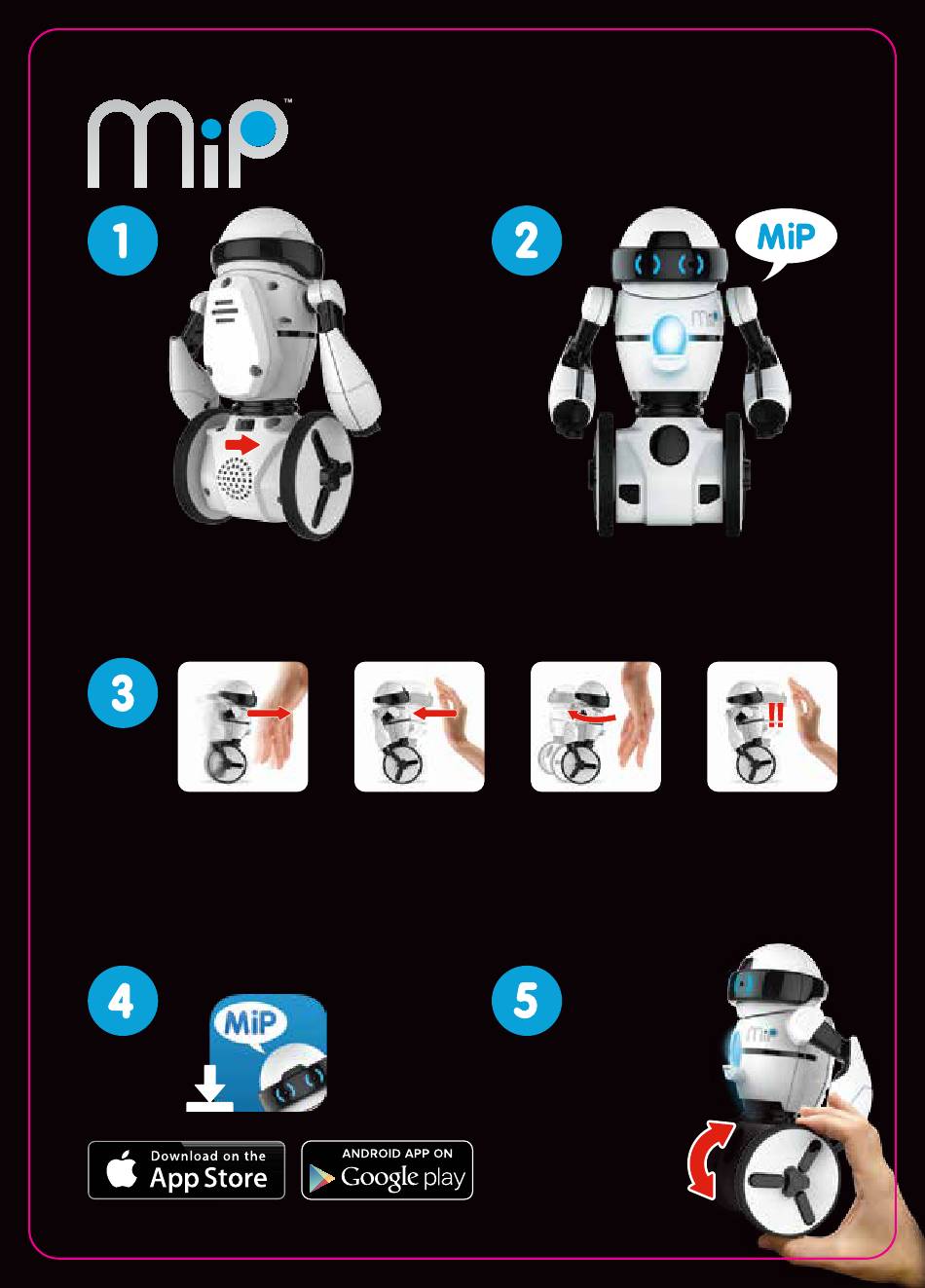 MiP™

1

2

MiP

3

!!

4

MiP

Download on the App Store

ANDROID APP ON Google play

5