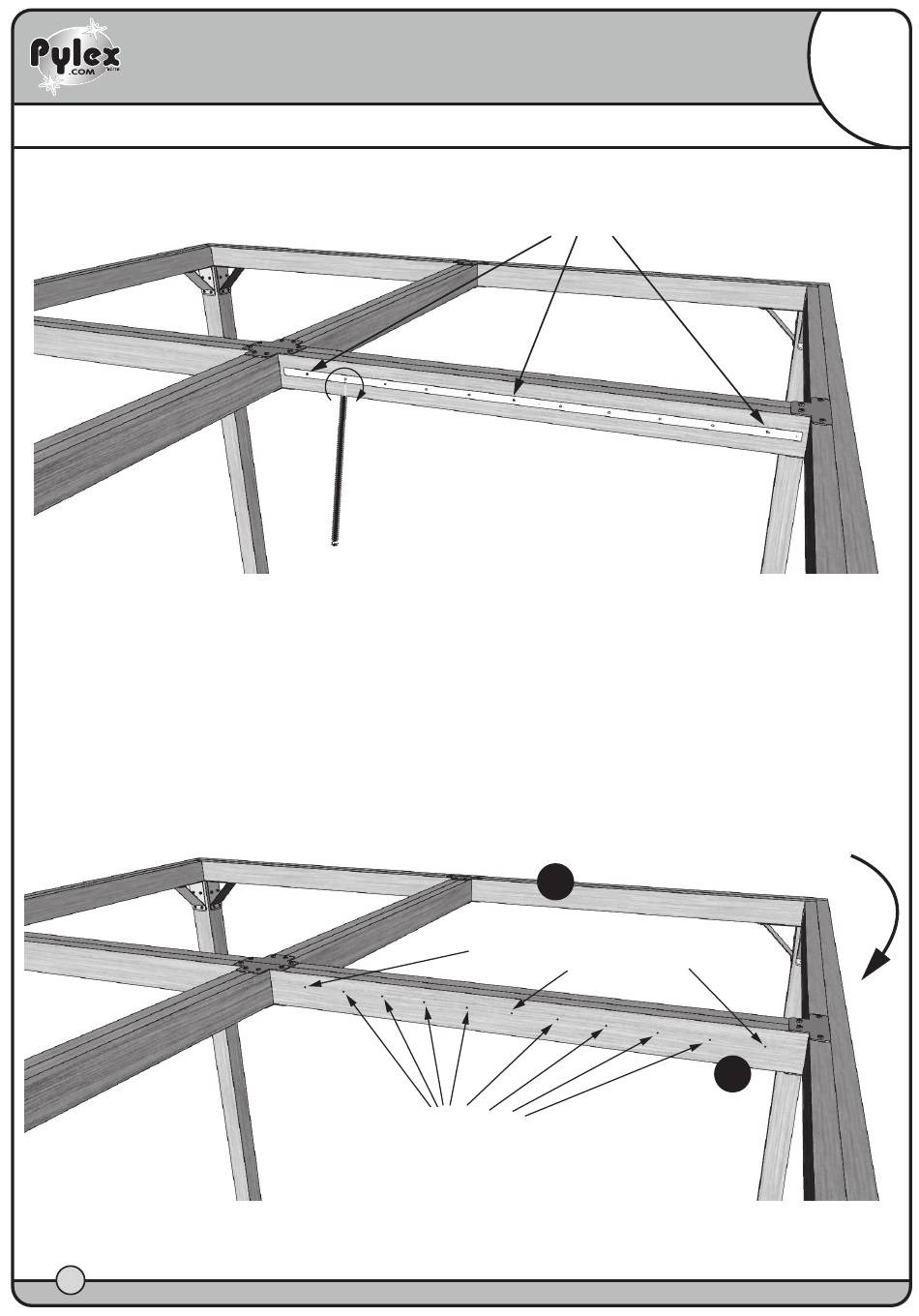 Pylex
.COM