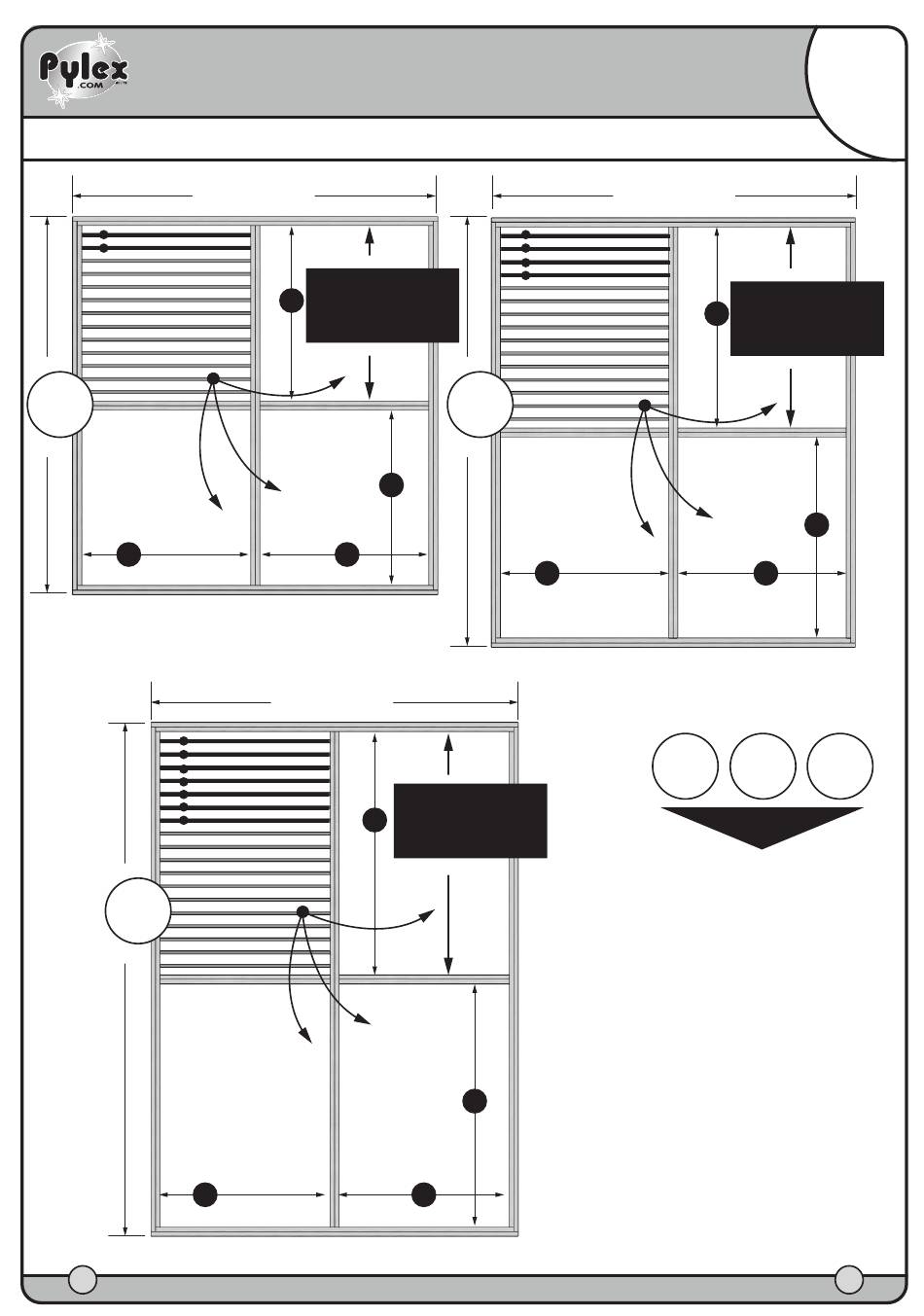 Pylex
.COM