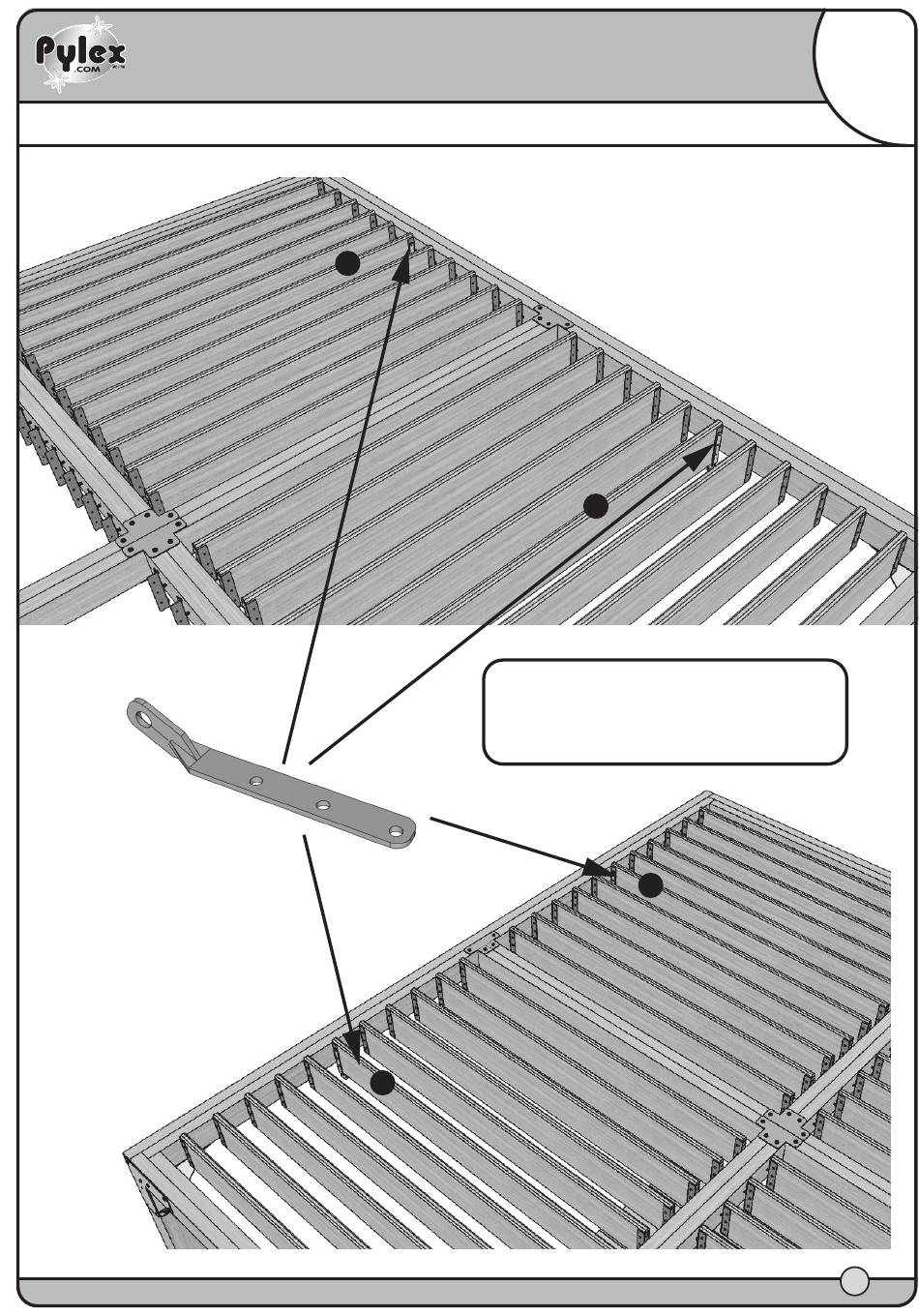 Pylex
.COM