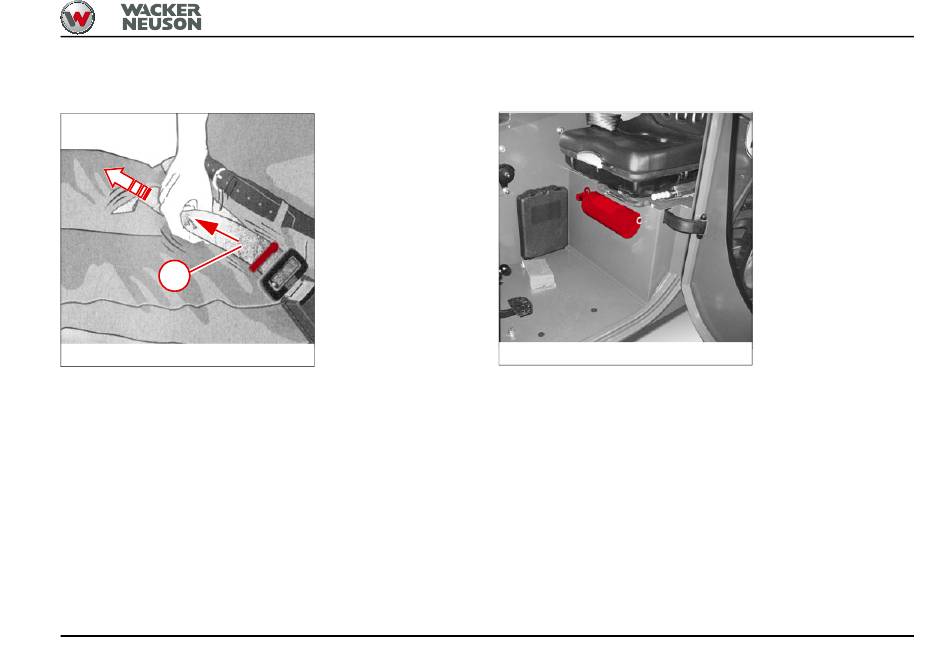 WACKER NEUSON