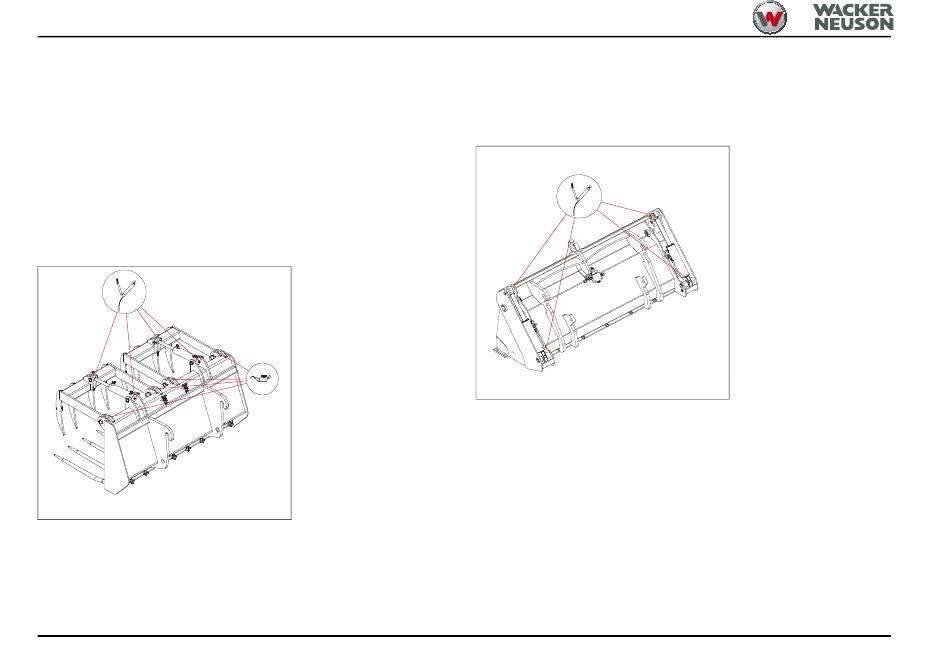 WACKER NEUSON