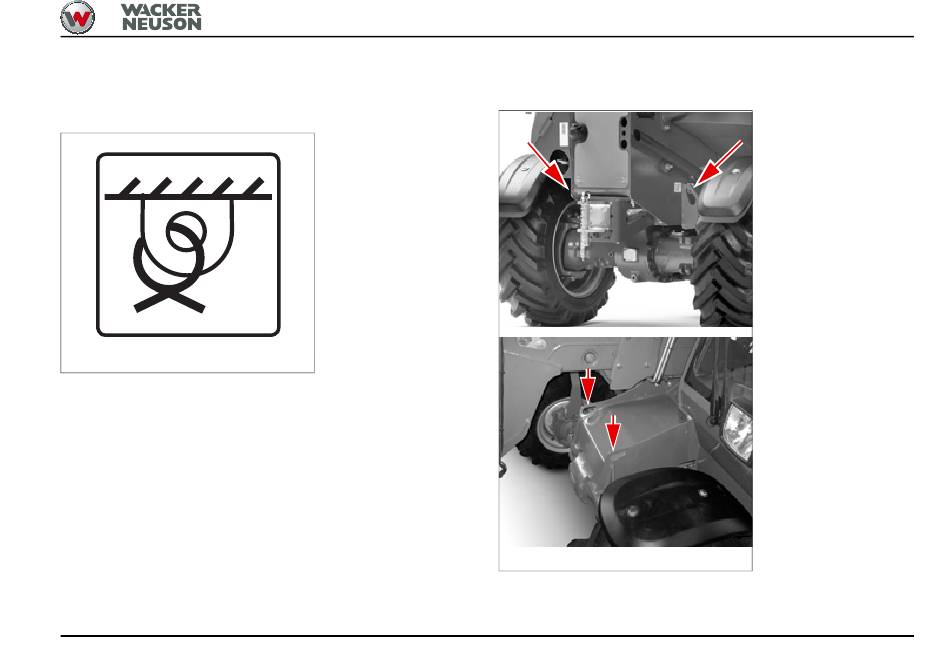 WACKER
NEUSON