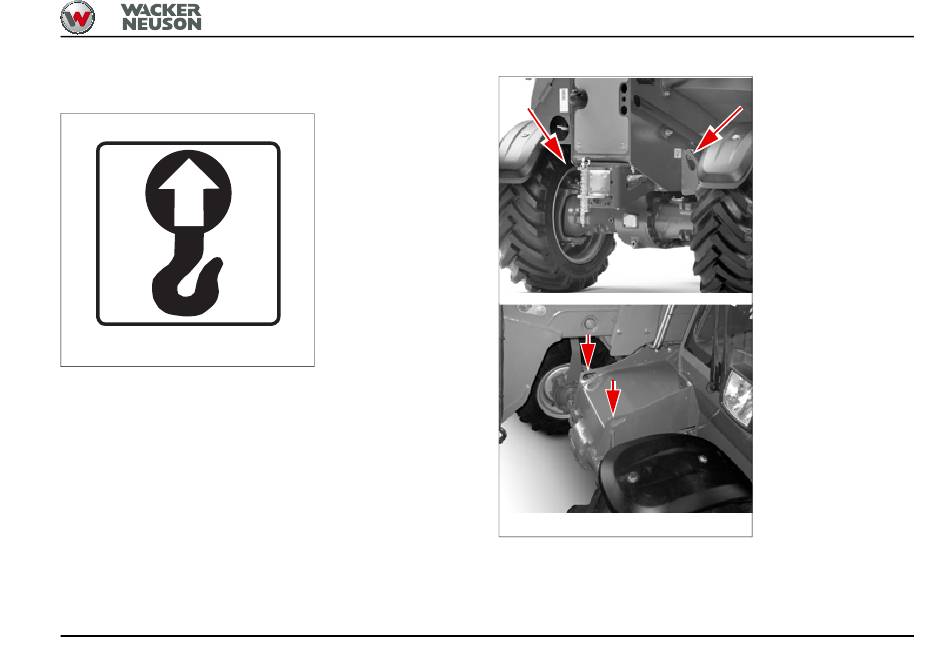 WACKER
NEUSON