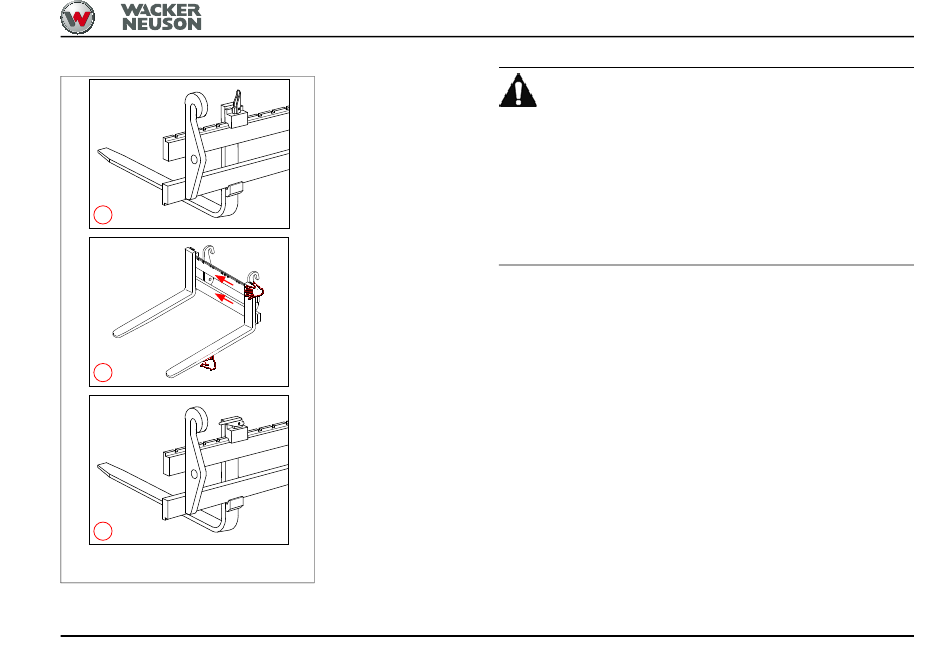 WACKER NEUSON