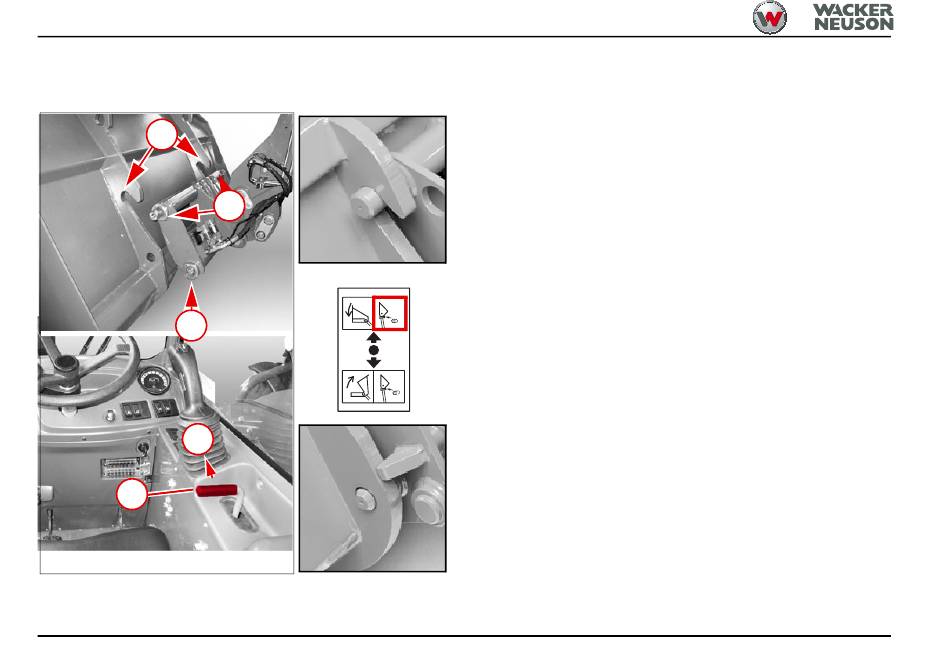 WACKER NEUSON