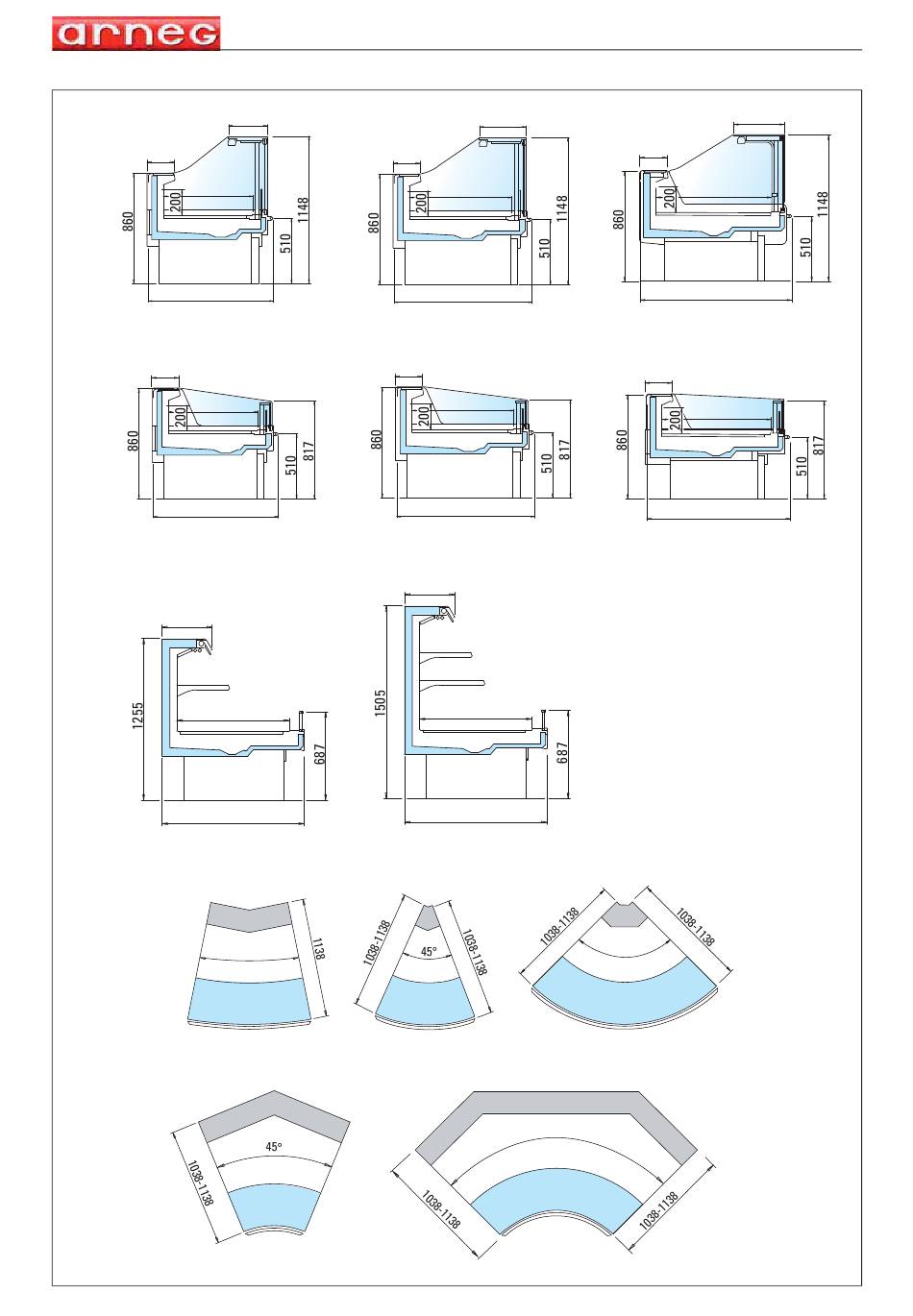 arneg

860
200
510
1148

860
200
510
1148

860
200
510
1148

860
200
510
817

860
200
510
817

860
200
510
817

1255
687

1505
687

1138

1038-1138
45°
1038-1138

1038-1138
1038-1138

1038-1138
45°

1038-1138
1038-1138