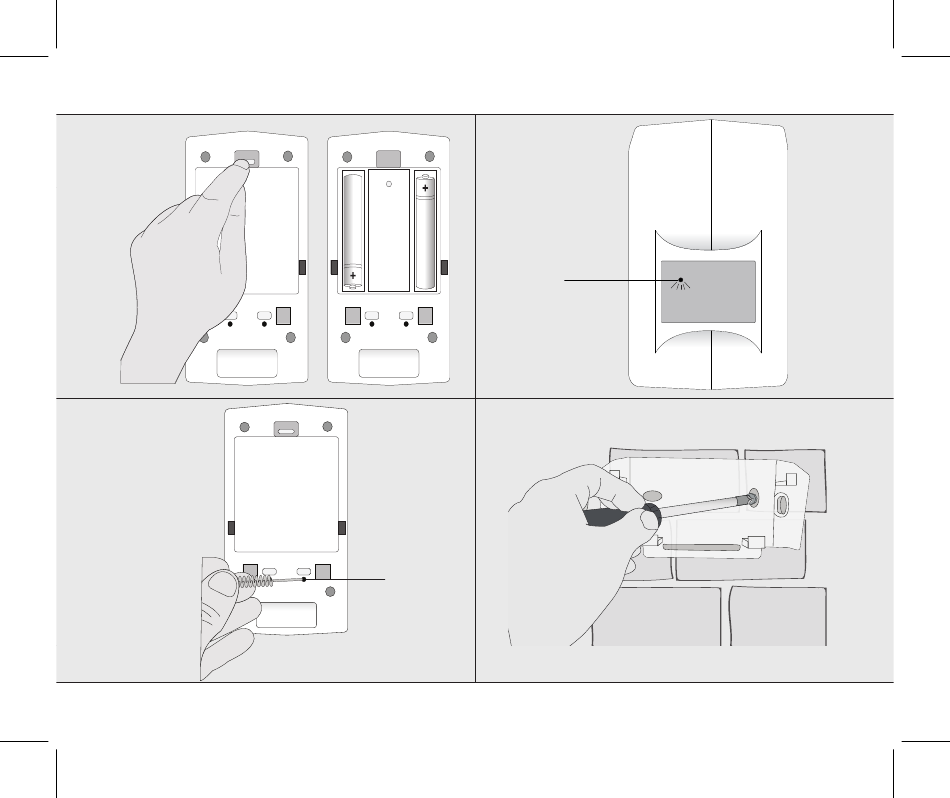 +
+