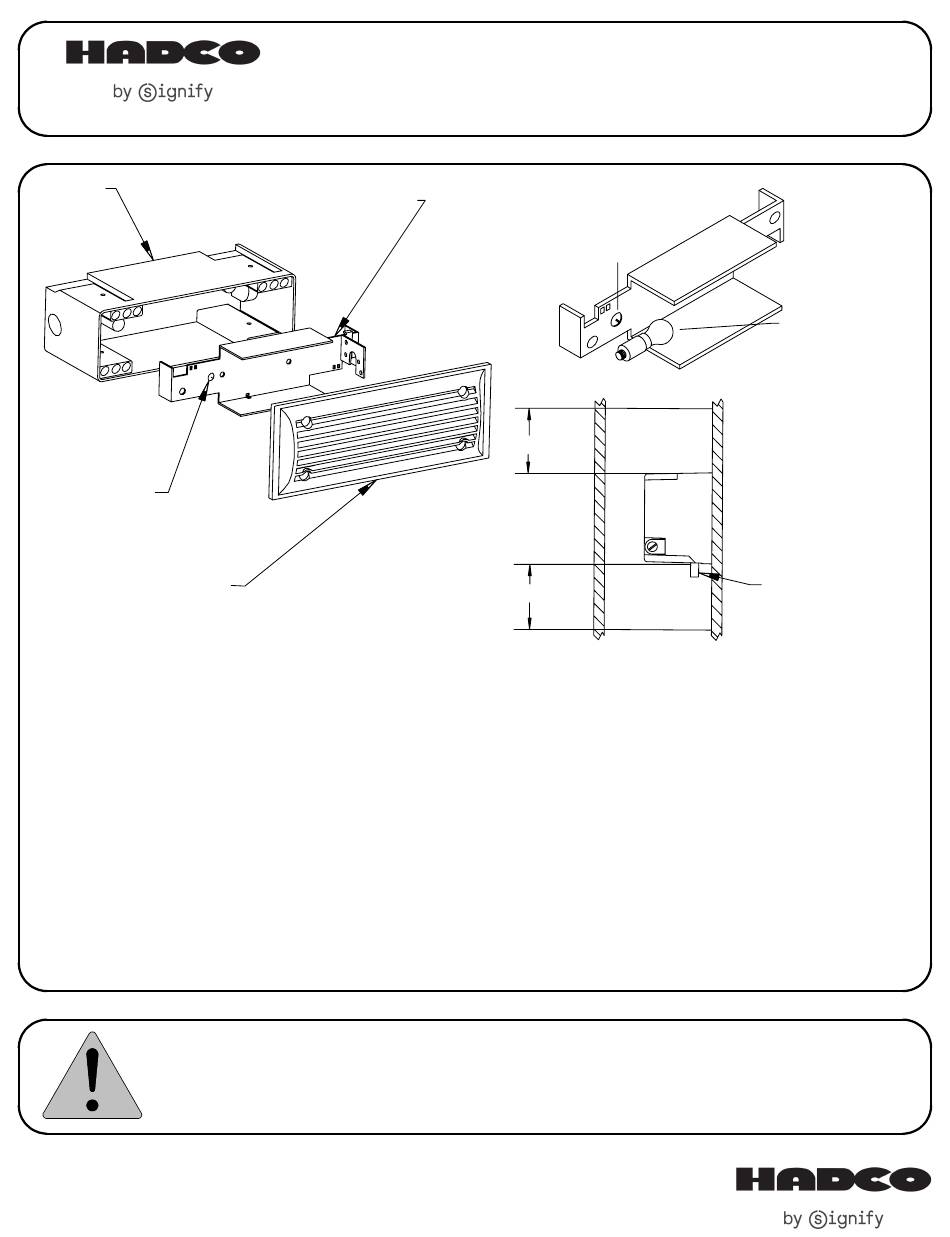 HADCO

by Signify

HADCO

by Signify