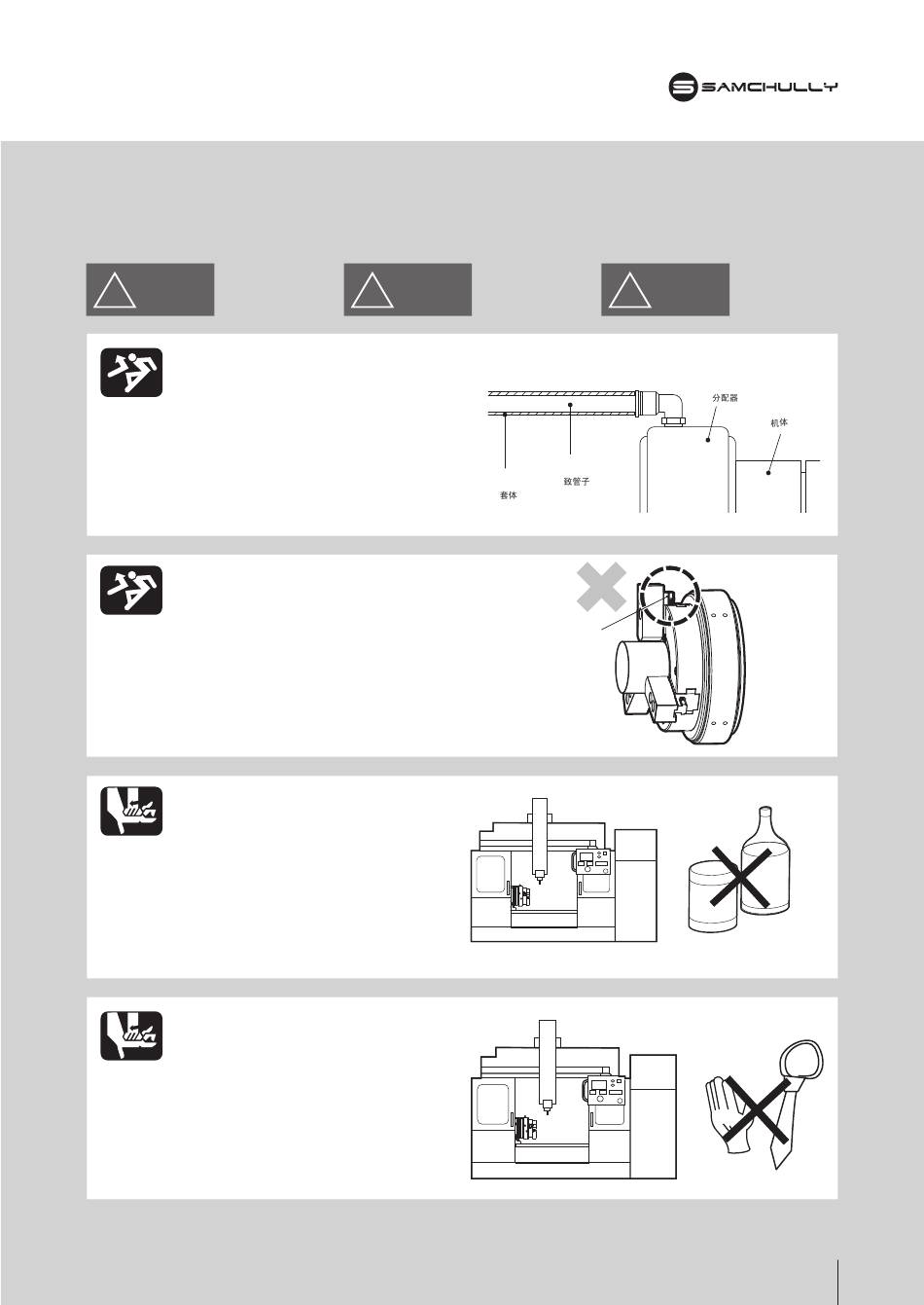 SAMCHULLY

分配器

机体

致管子

套体