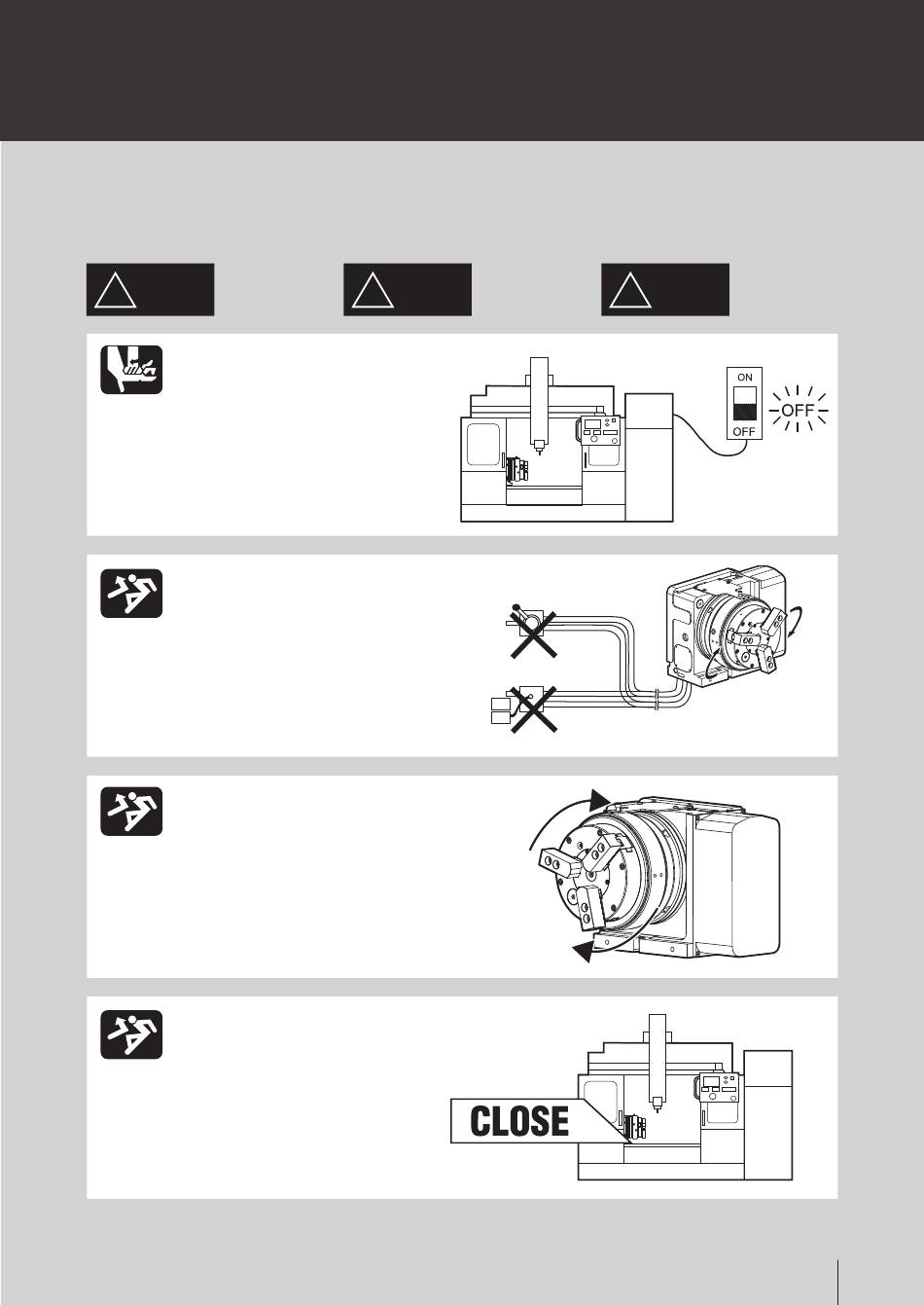 ON

OFF

OFF

CLOSE