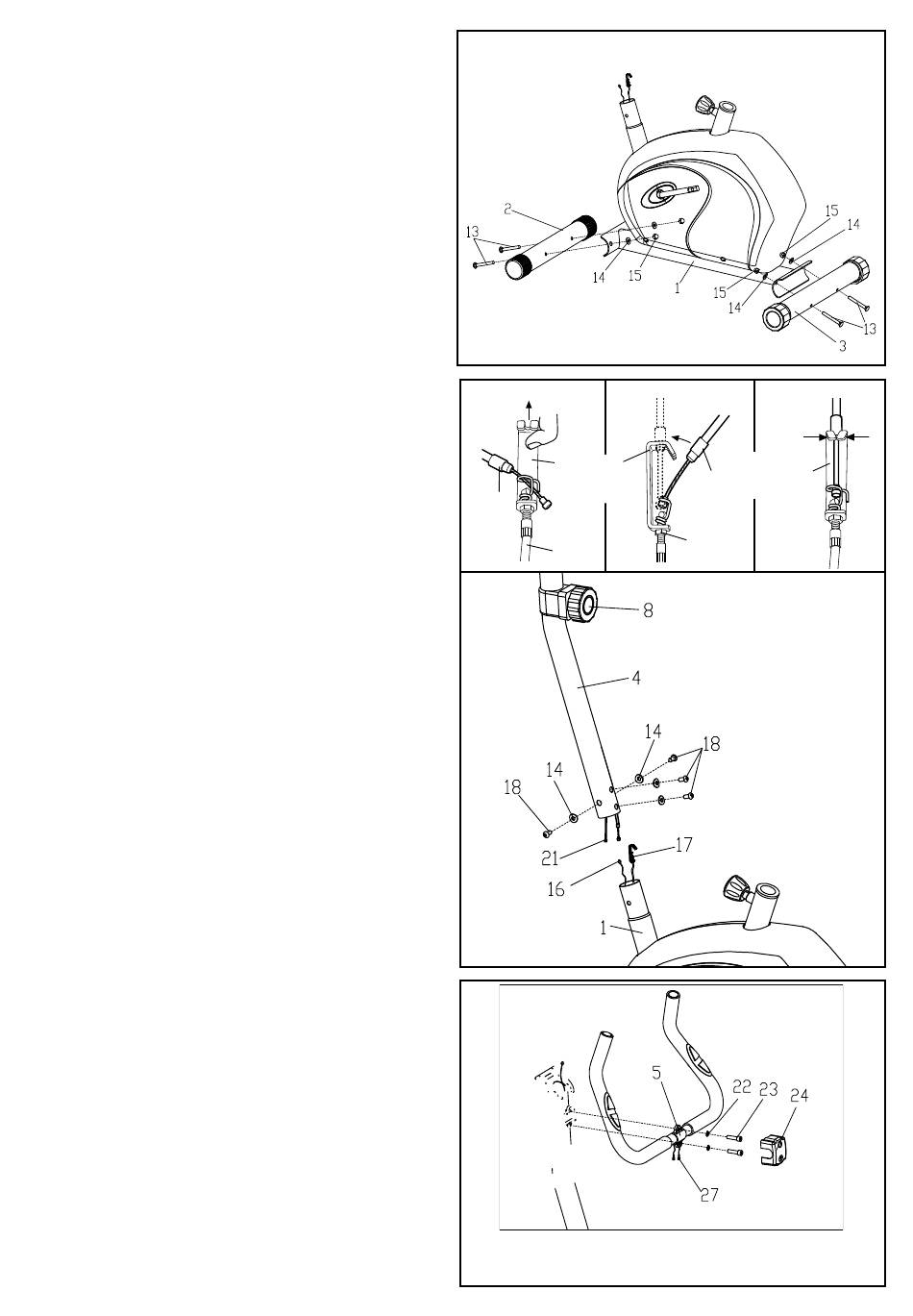 2
13
14
15
1
15
14
15
14
13
3

8
4
14
18
14
18
21
17
16
1

5
22
23
24
27