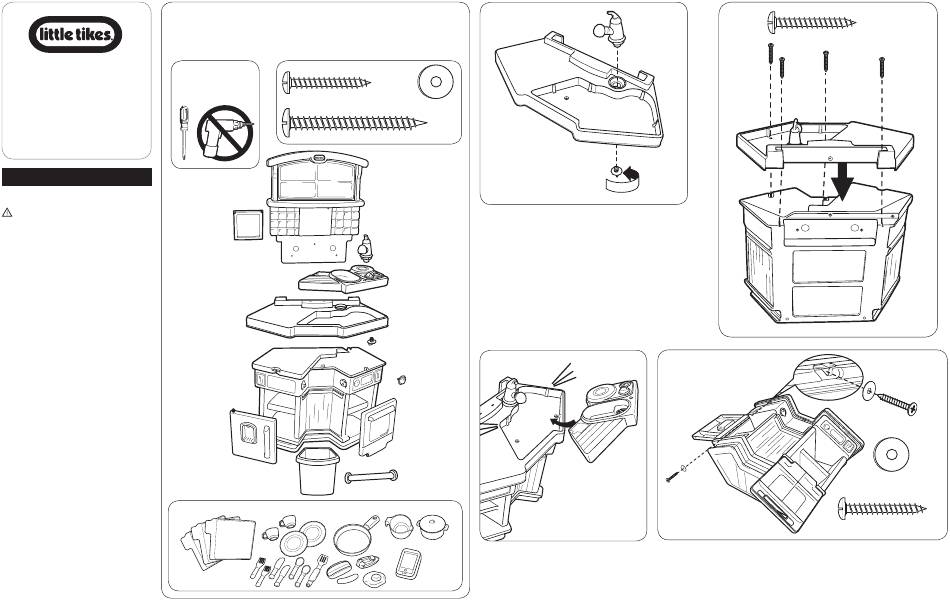 little tikes