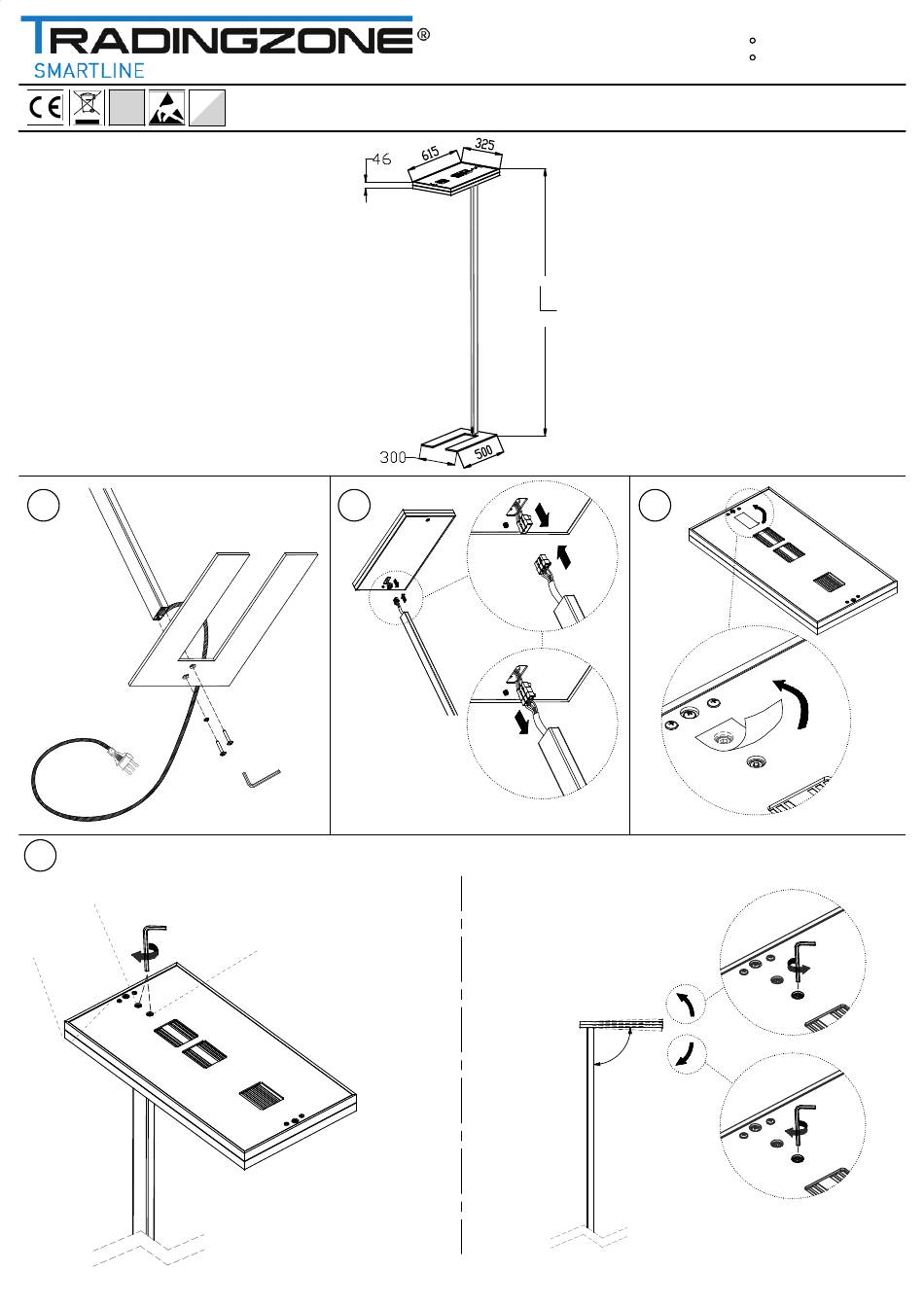 TRADINGZONE®
SMARTLINE

CE

46
615
325
L
300
500