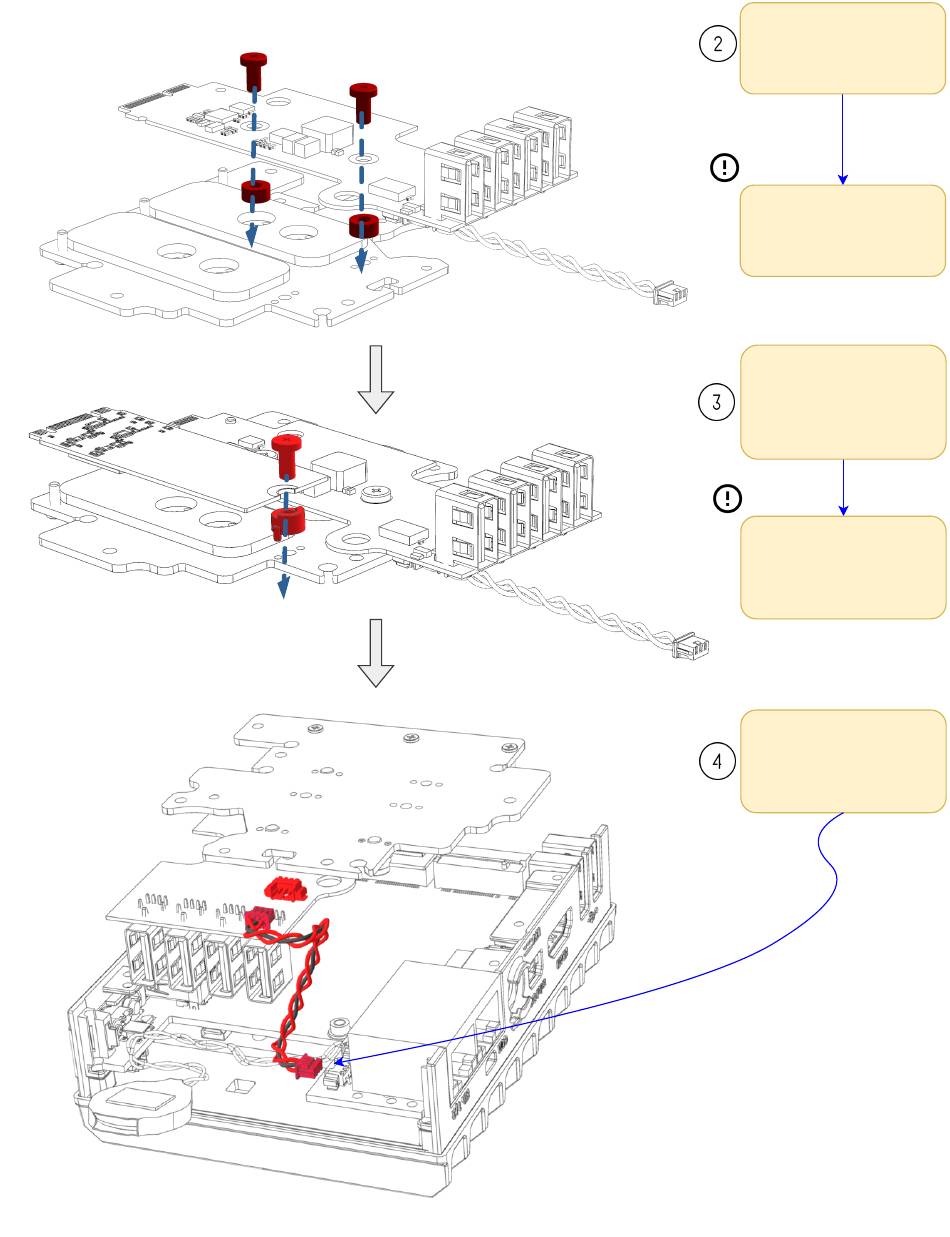 2

!

3

!

4