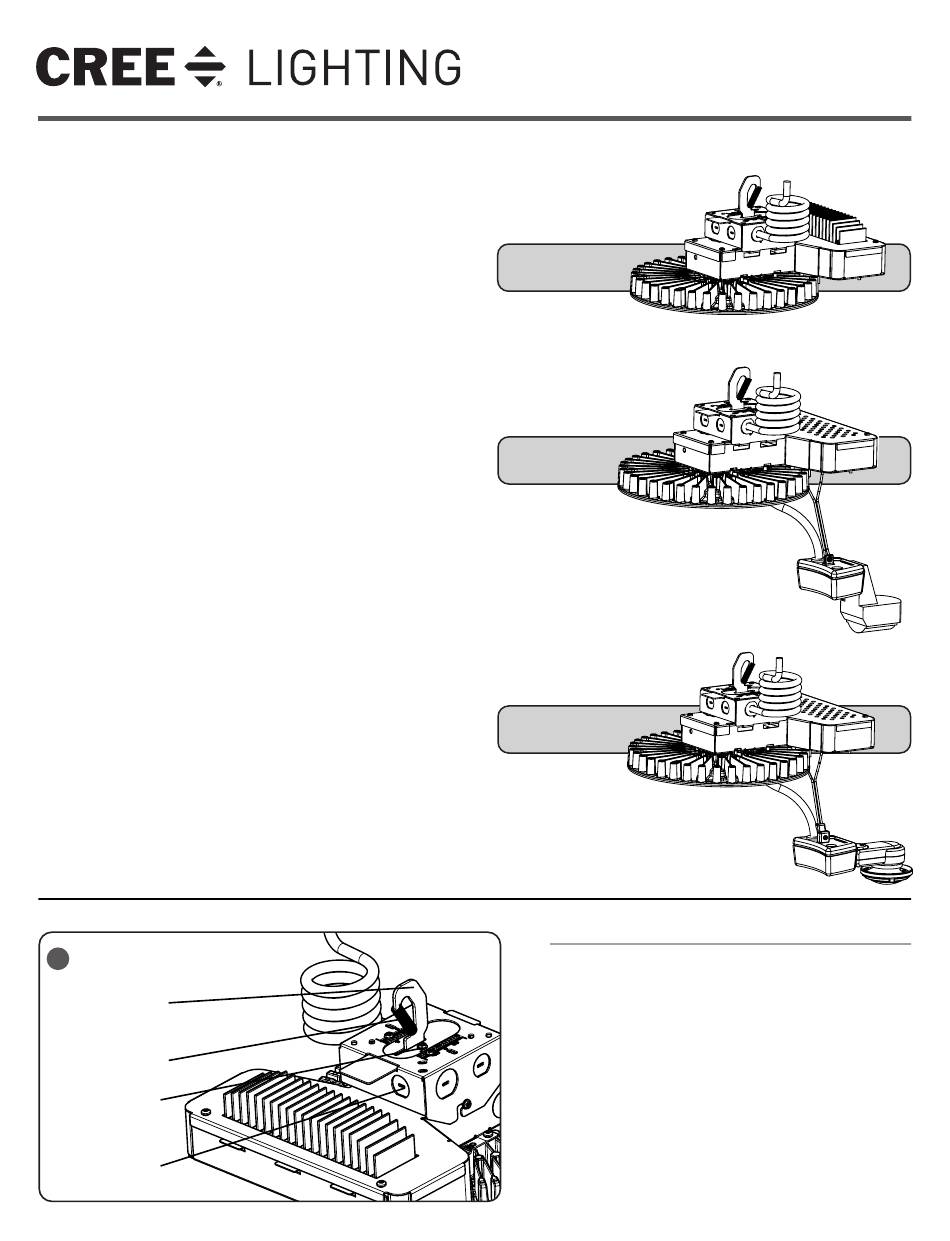 CREE LIGHTING