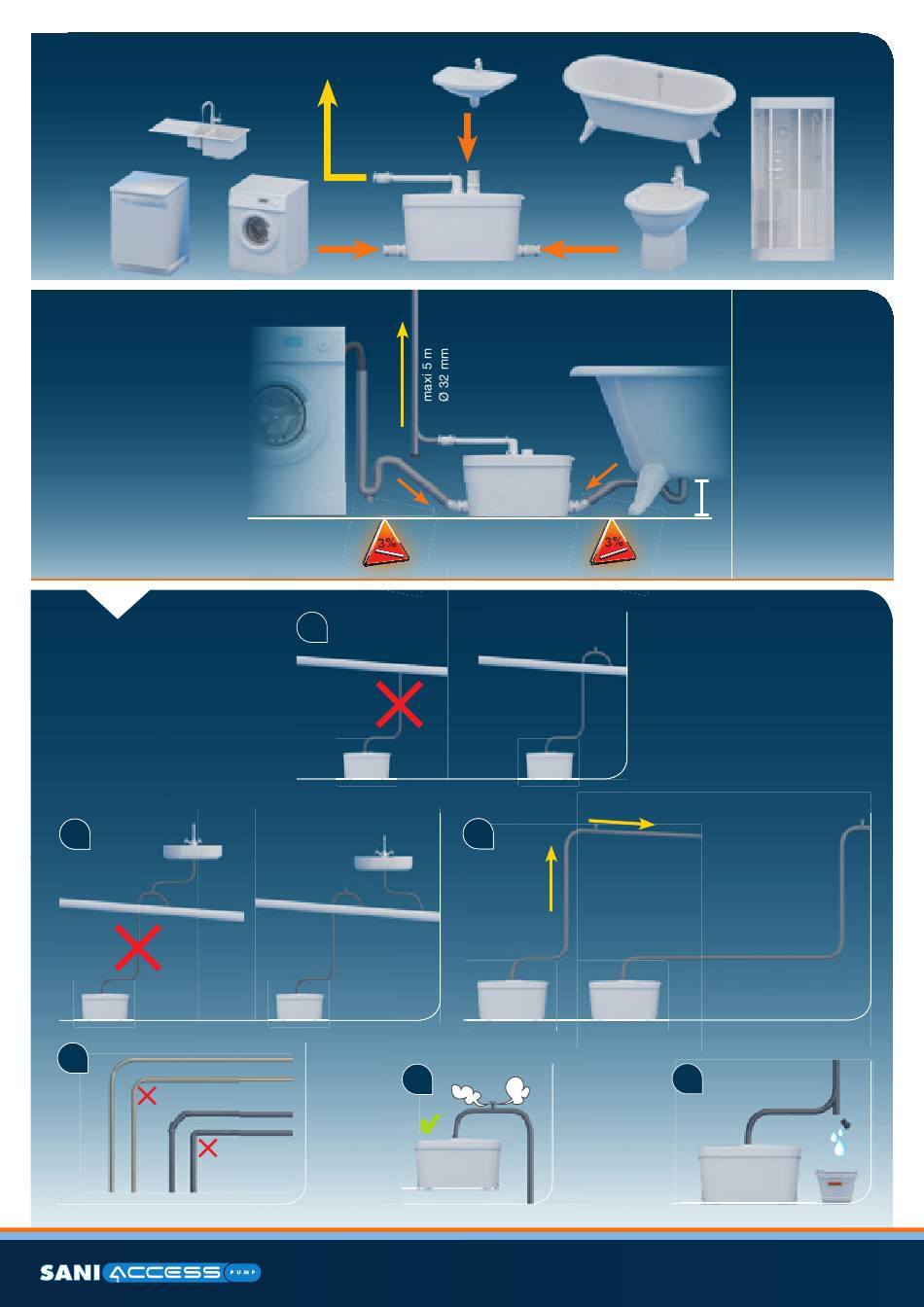 maxi 5 m
Ø 32 mm

3%

3%

SANI ACCESS PUMP