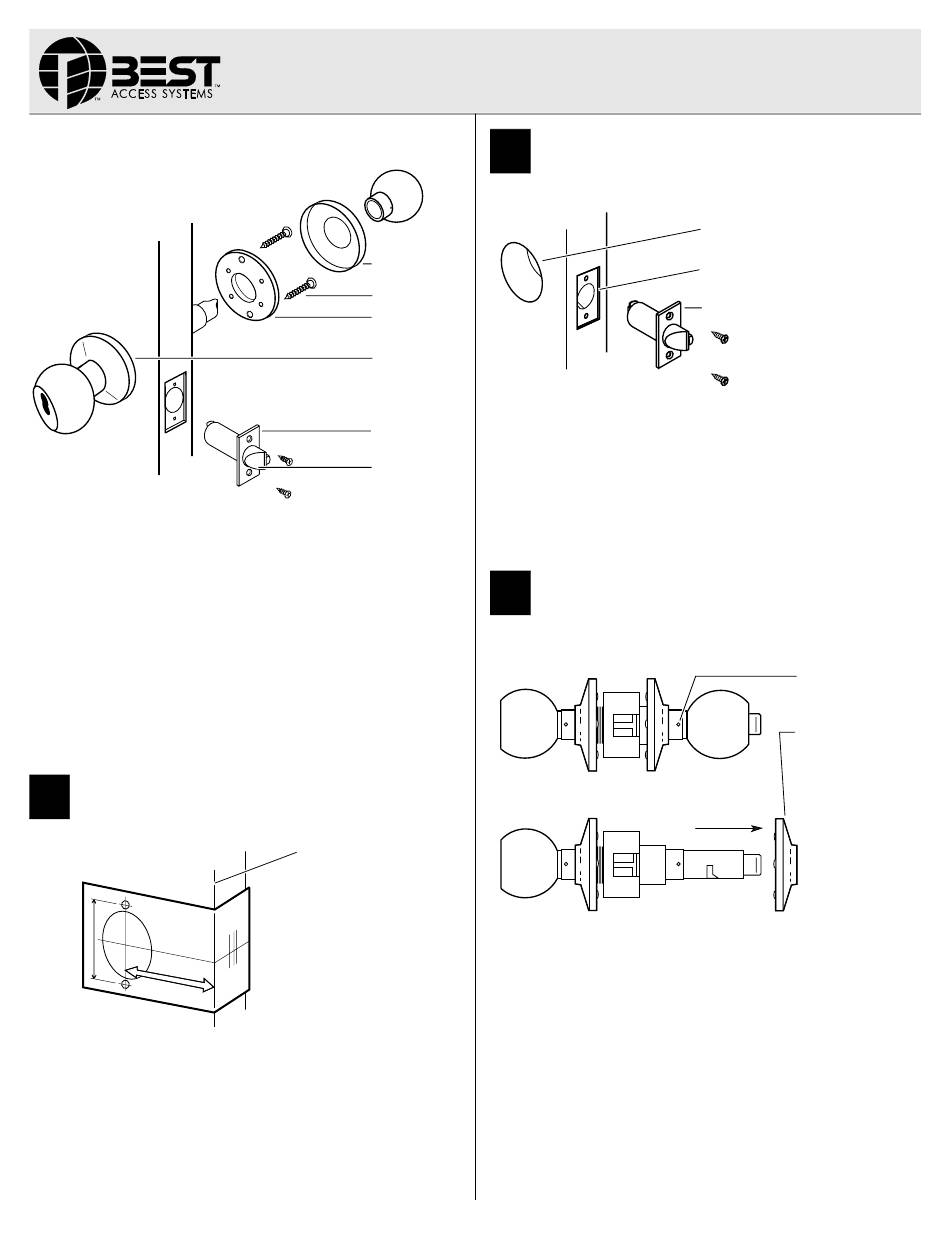 BEST™
ACCESS SYSTEMS™