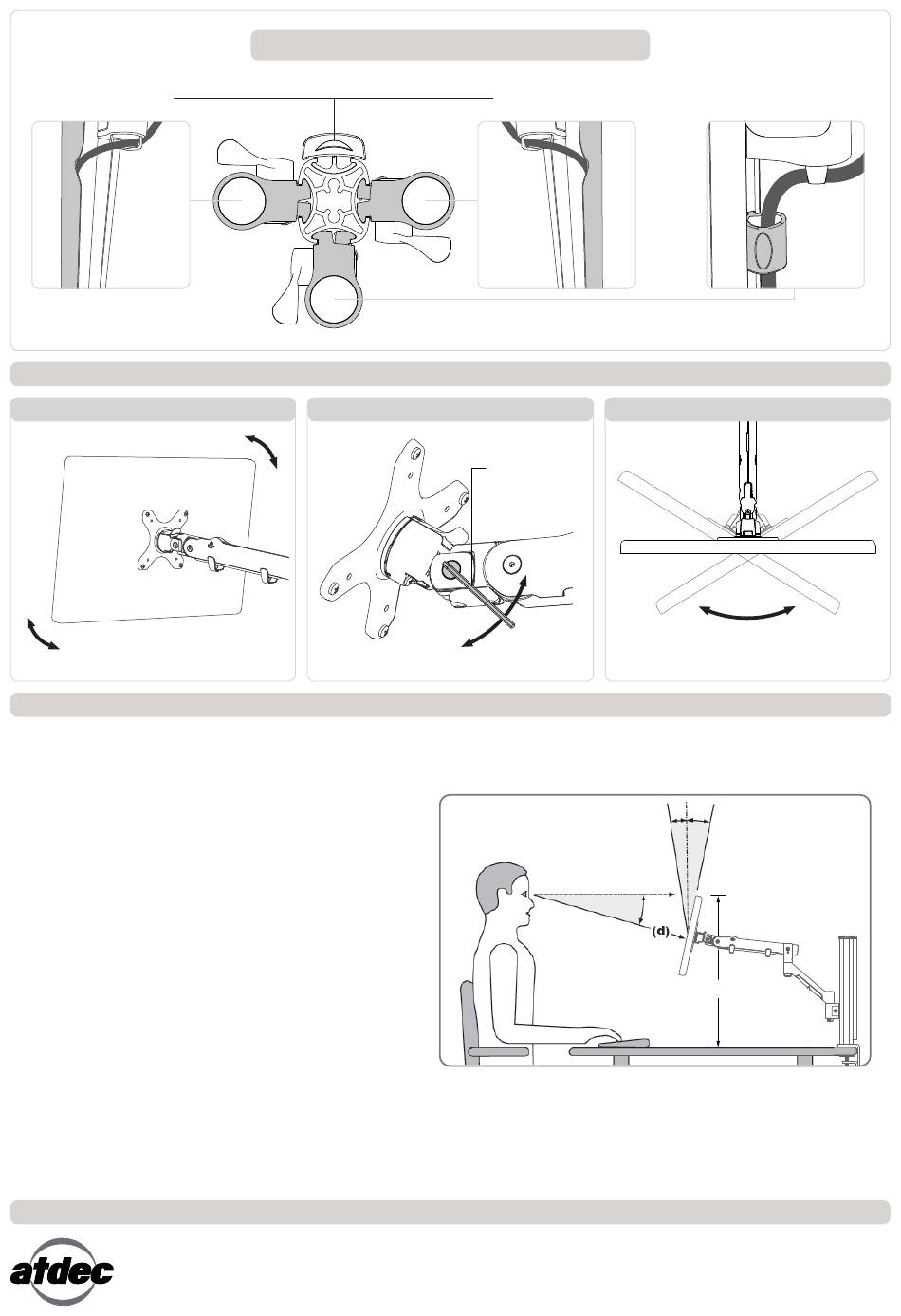 (d)

atdec