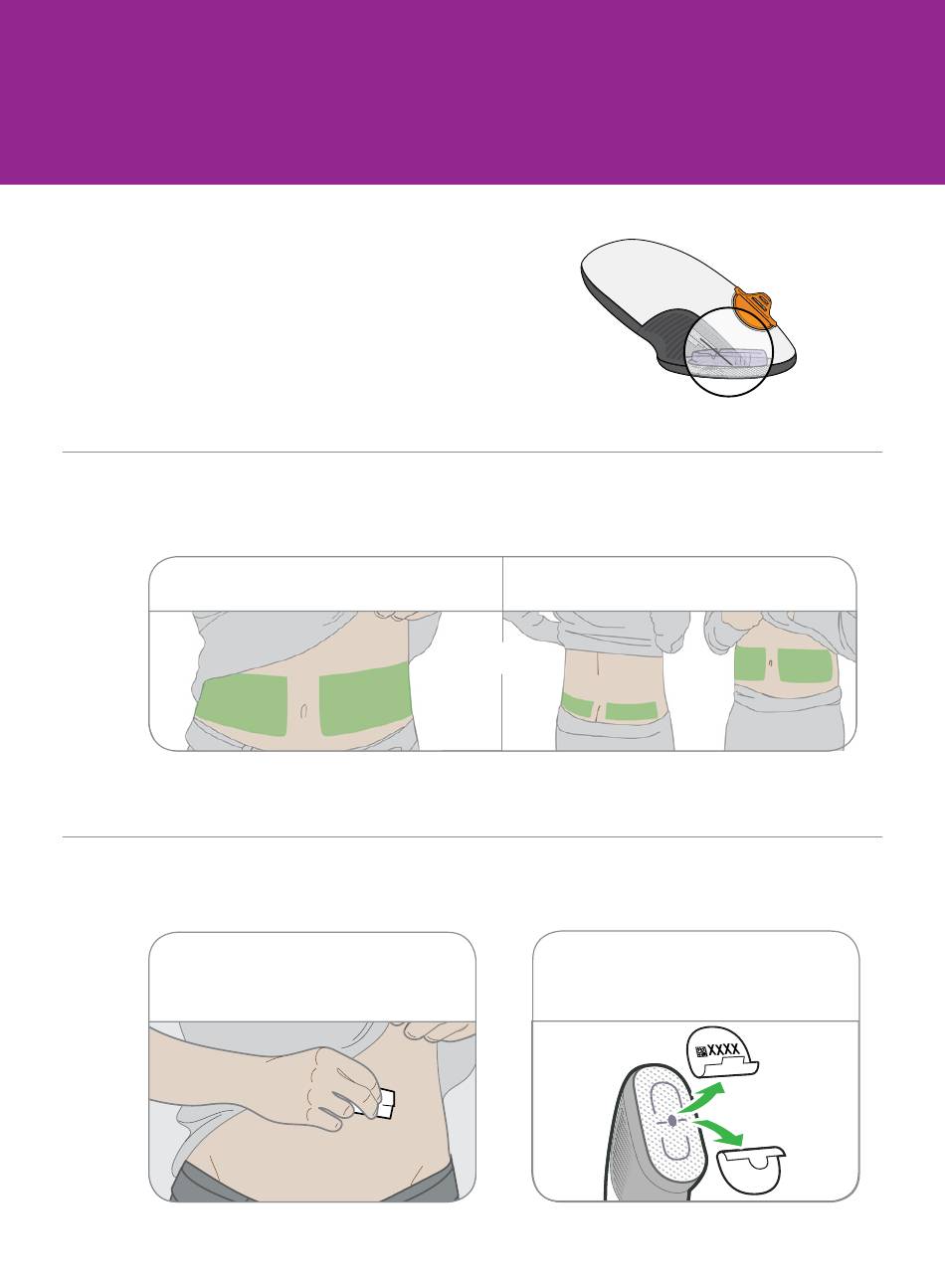 XXXX