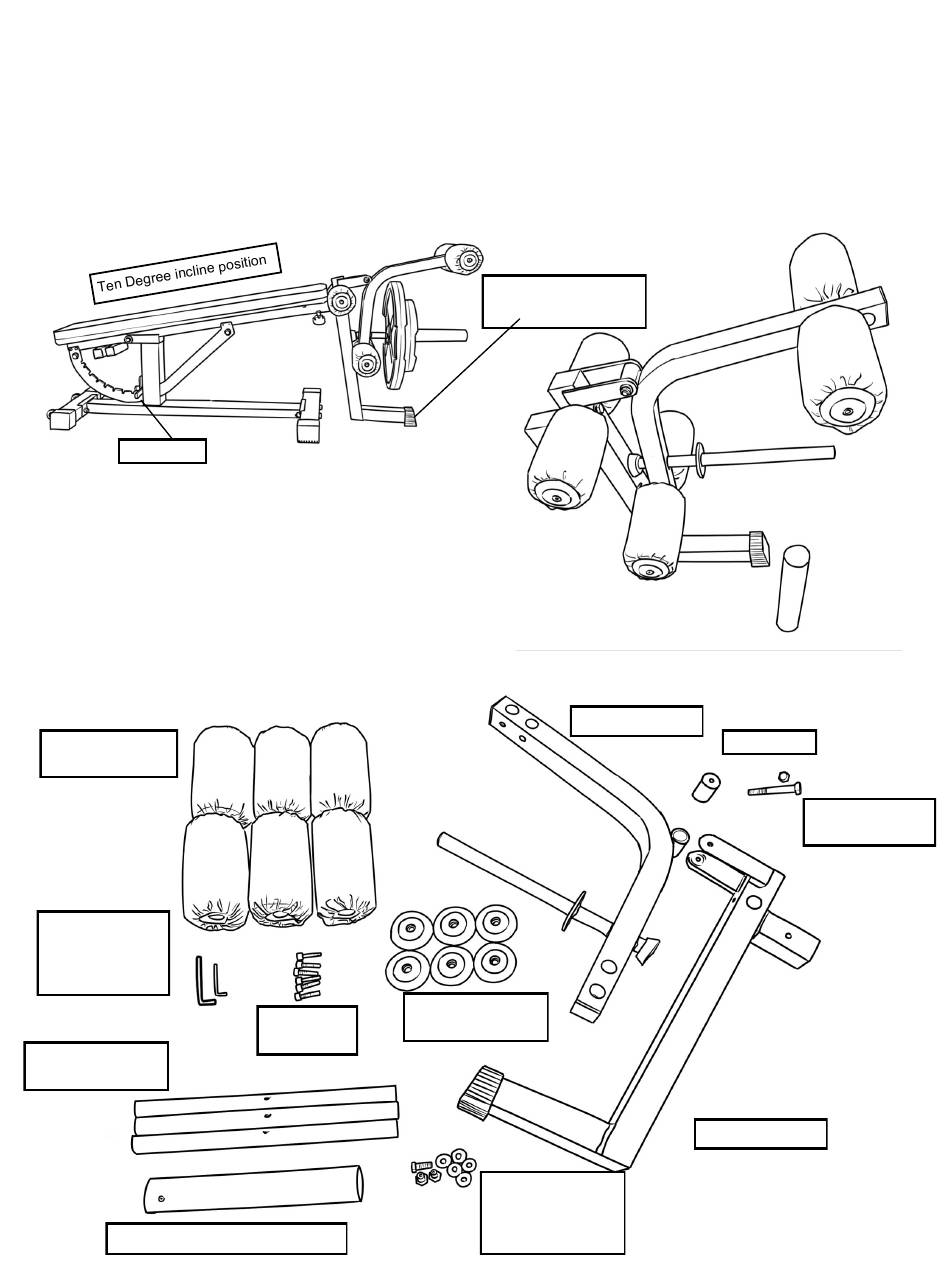 Ten Degree incline position