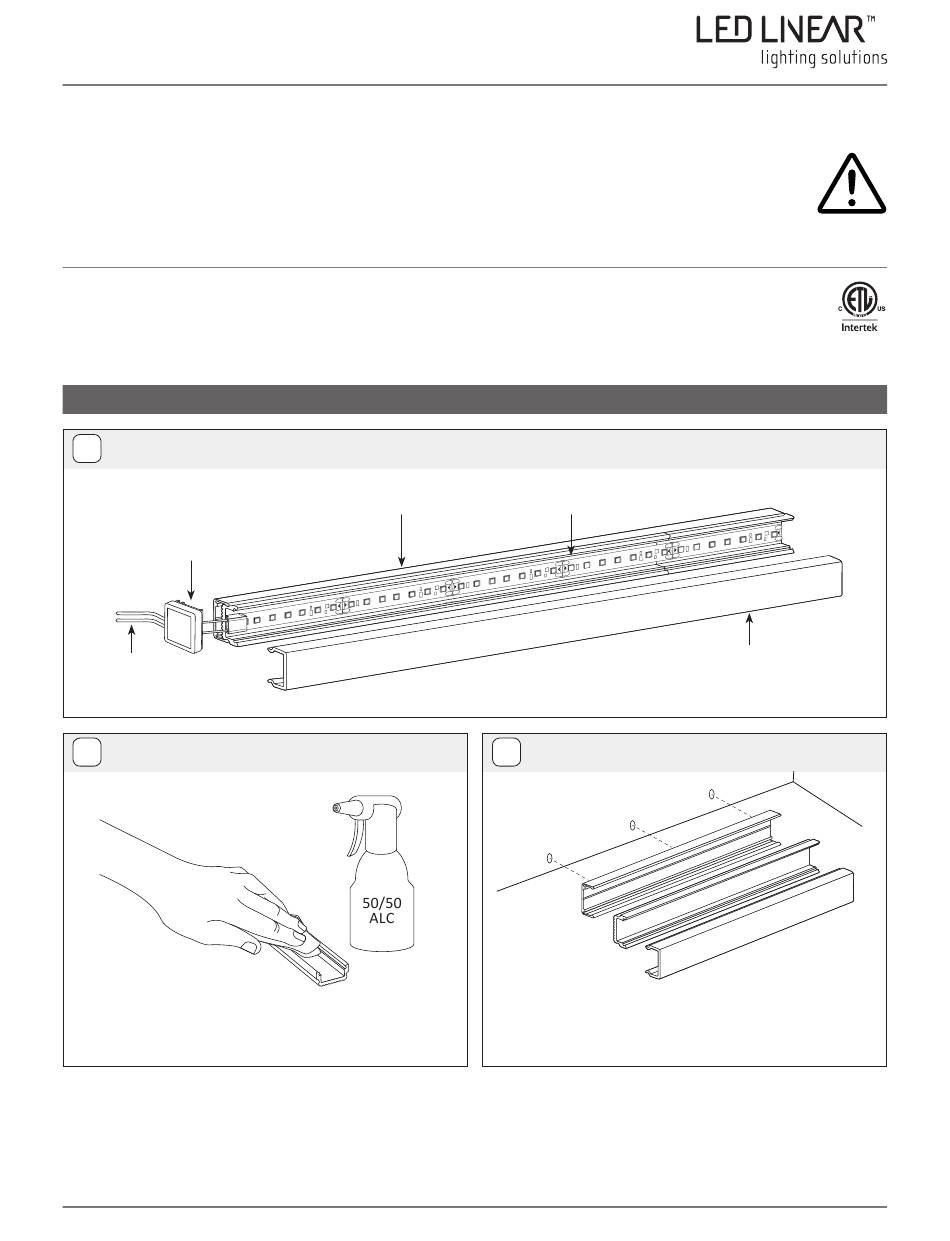 LED LINEAR™
lighting solutions

C US
Intertek

50/50
ALC