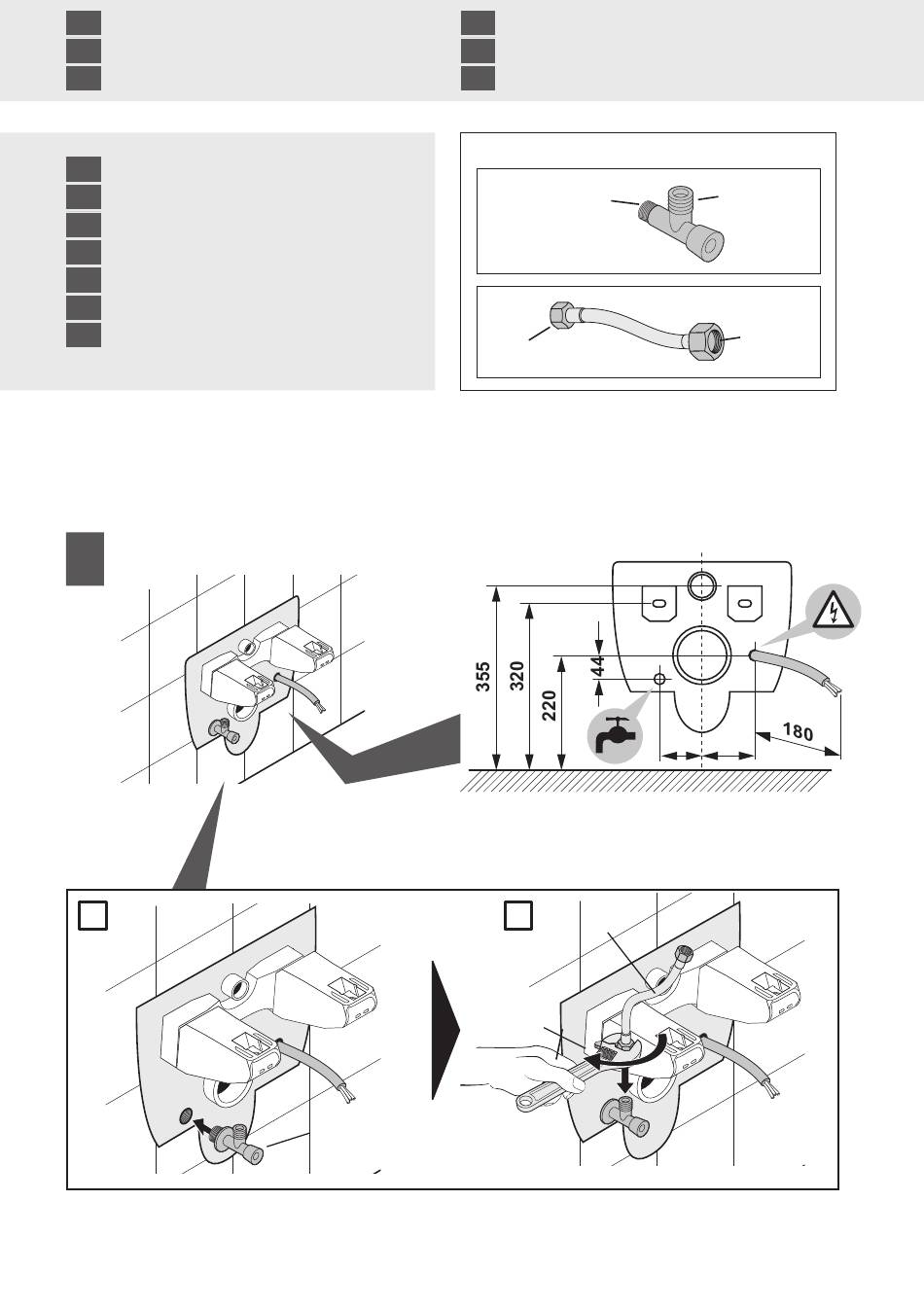 355

320

220

44

180