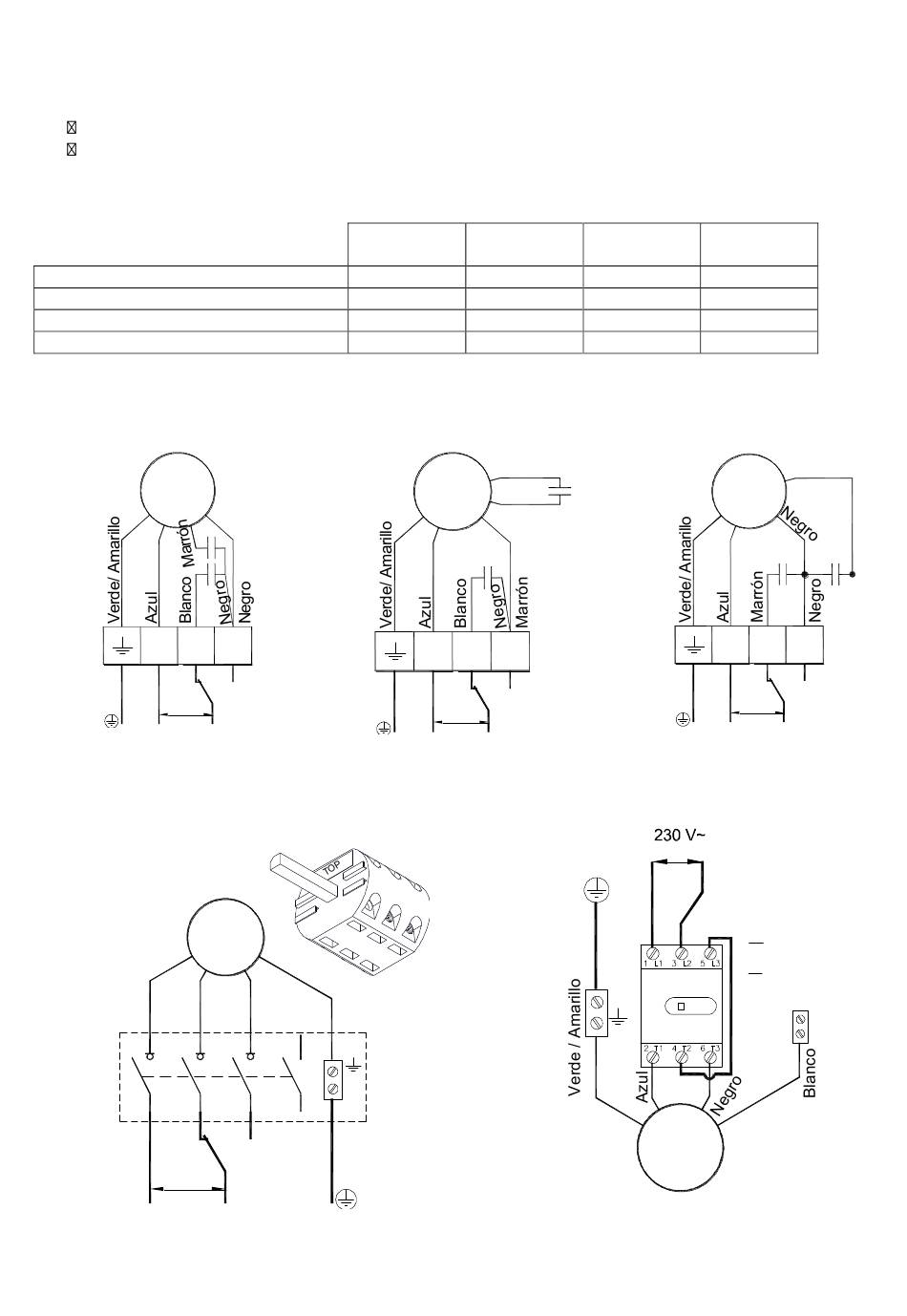 Verde/ Amarillo
Azul
Blanco
Marrón
Negro
Negro

Verde/ Amarillo
Azul
Blanco
Negro
Marrón

Verde/ Amarillo
Azul
Marrón
Negro
Negro

TOP

230 V~

1 L1
3 L2
5 L3
2 T1
4 T2
6 T3

Verde / Amarillo
Azul
Negro
Blanco