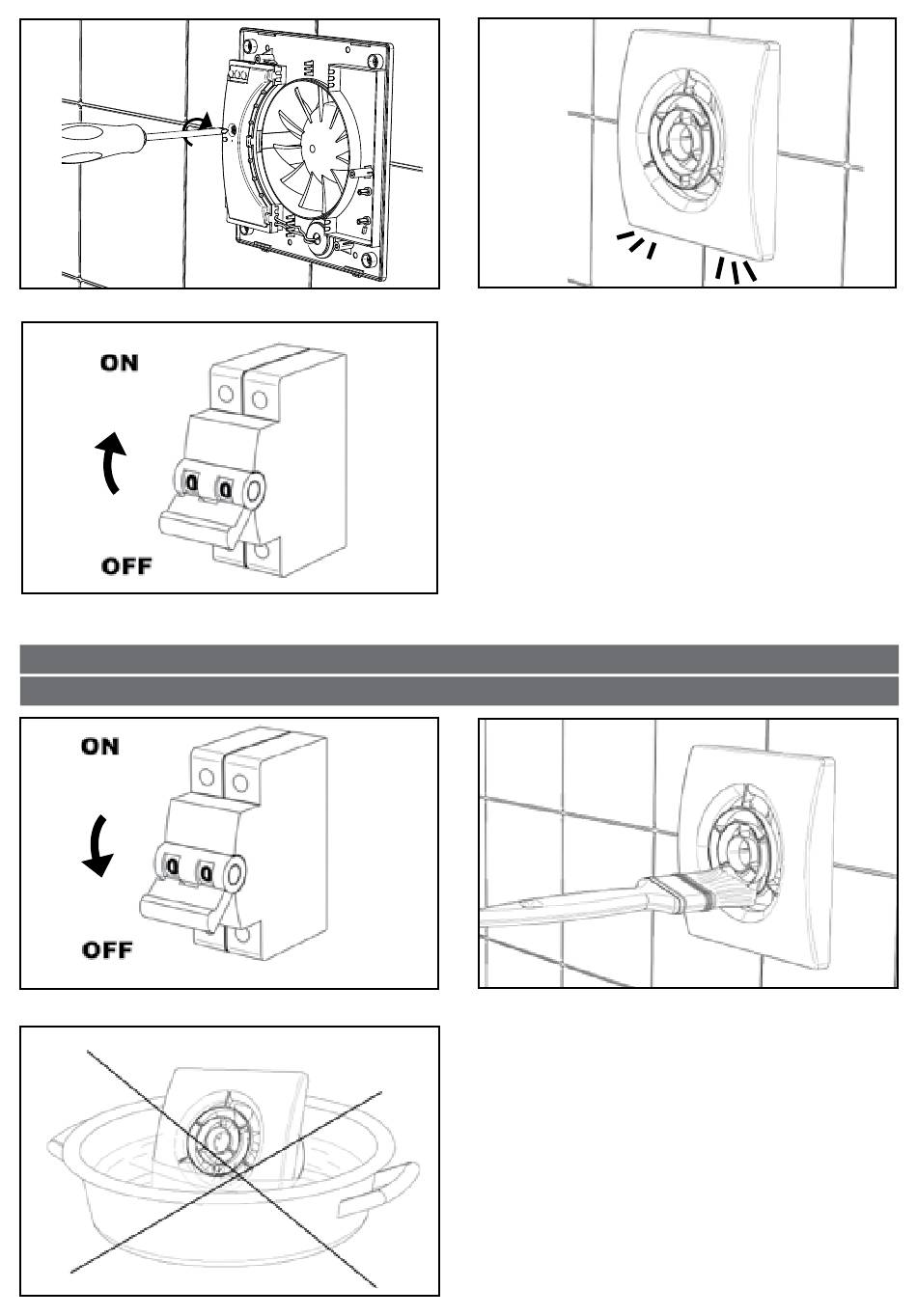 ON

OFF

ON

OFF