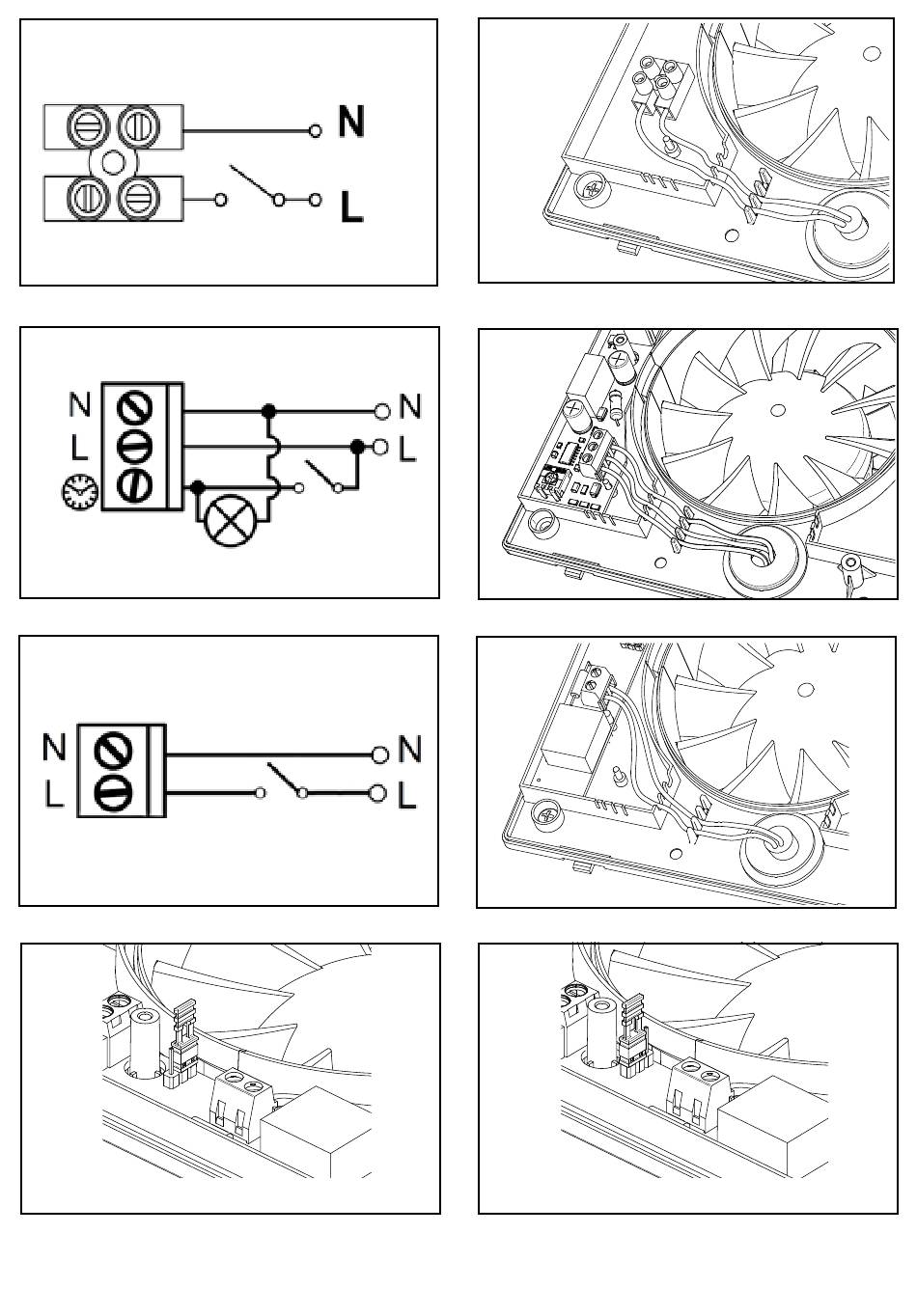 N
L

N
L
N
L

N
L
N
L