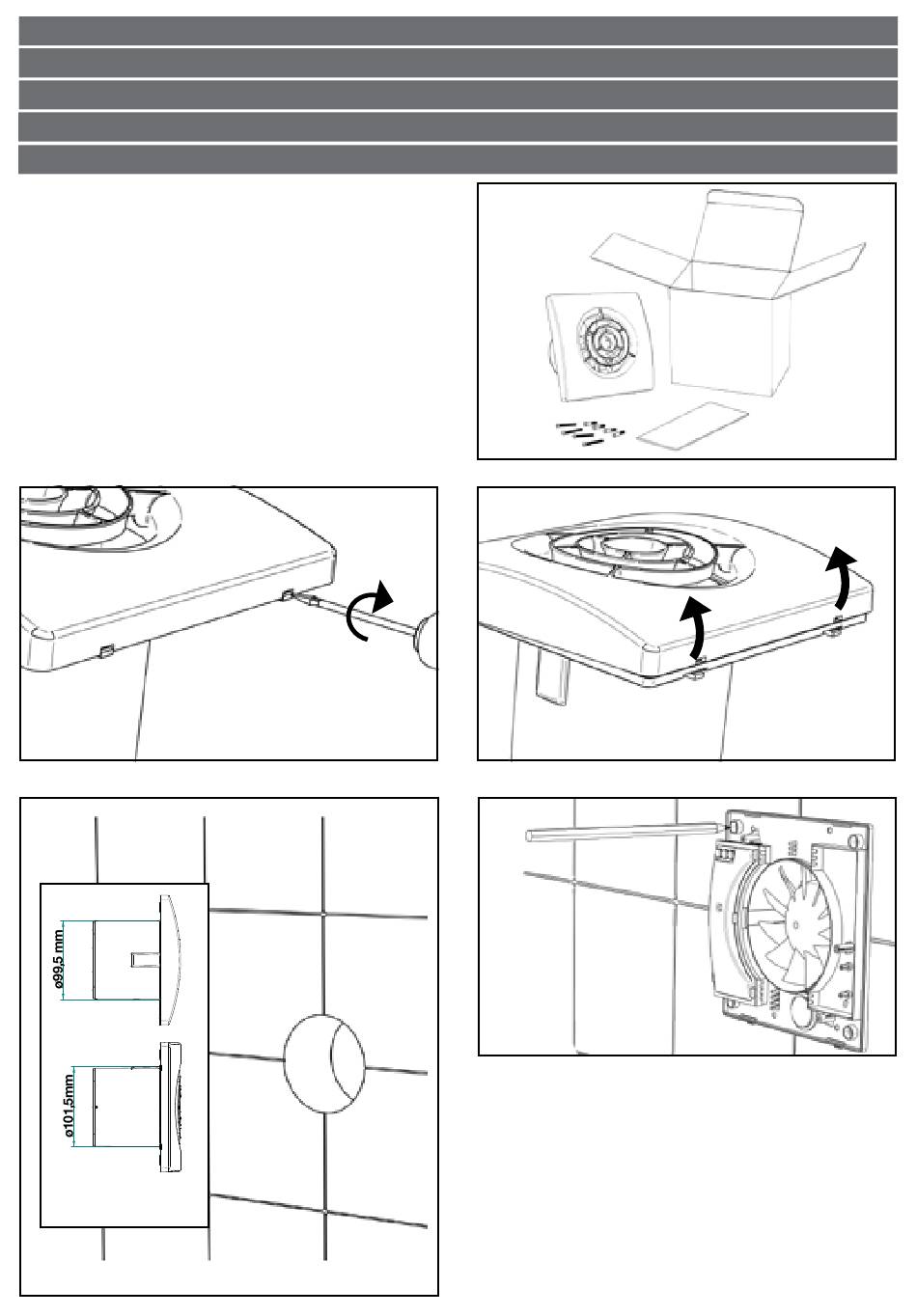 ø99,5 mm

ø101,5mm