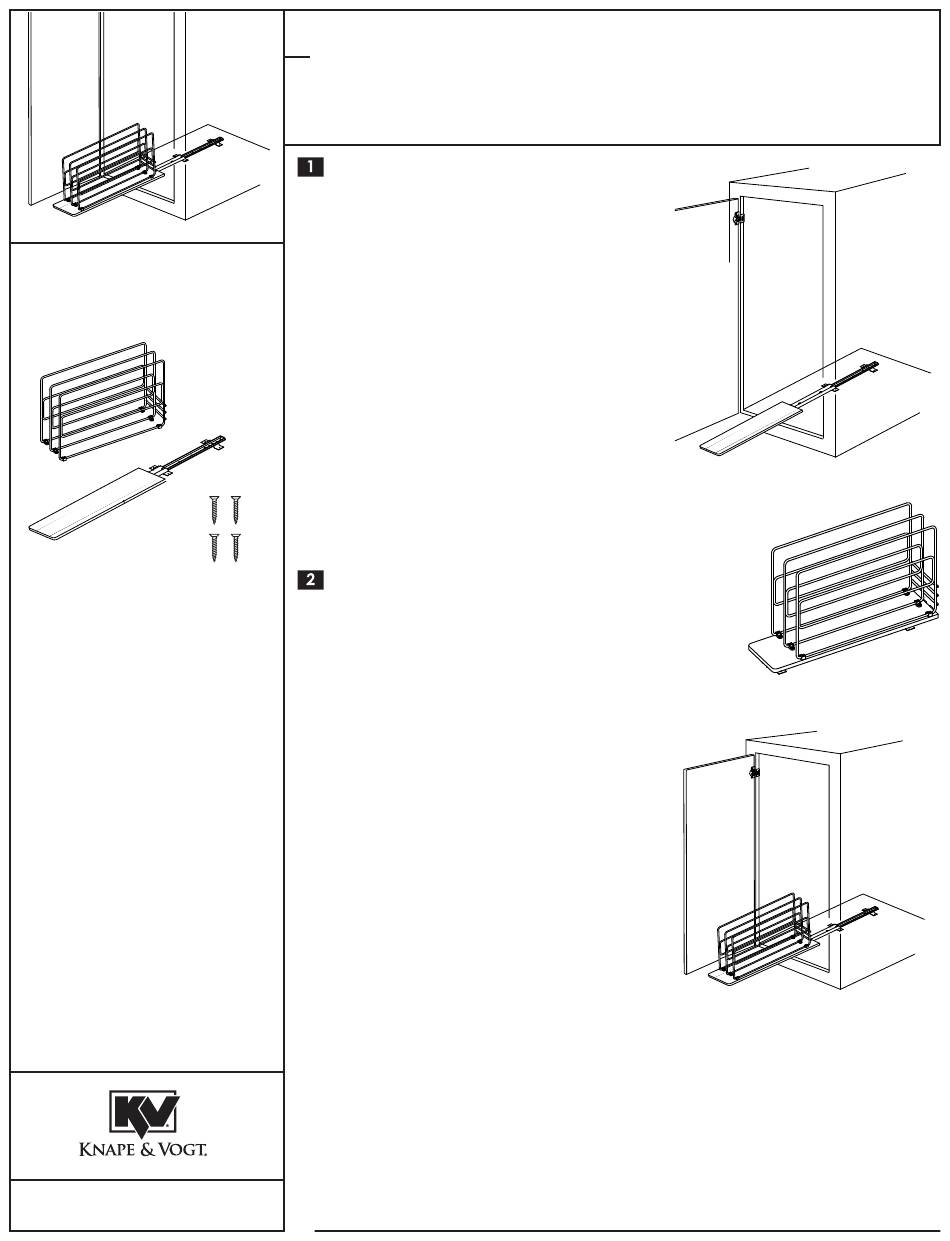 1

2

KV

KNAPE & VOGT.