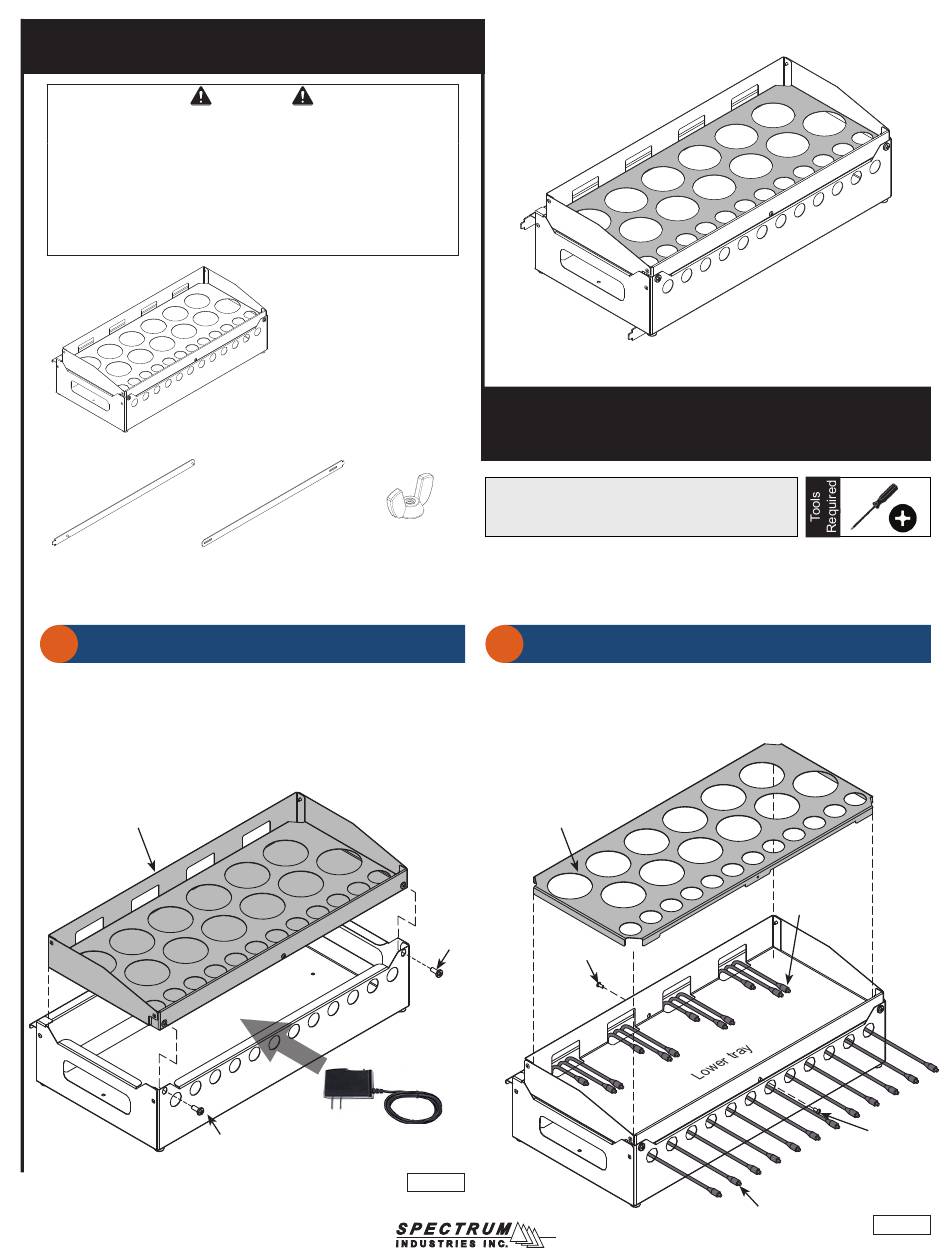 Tools Required

Lower tray

SPECTRUM
INDUSTRIES INC.