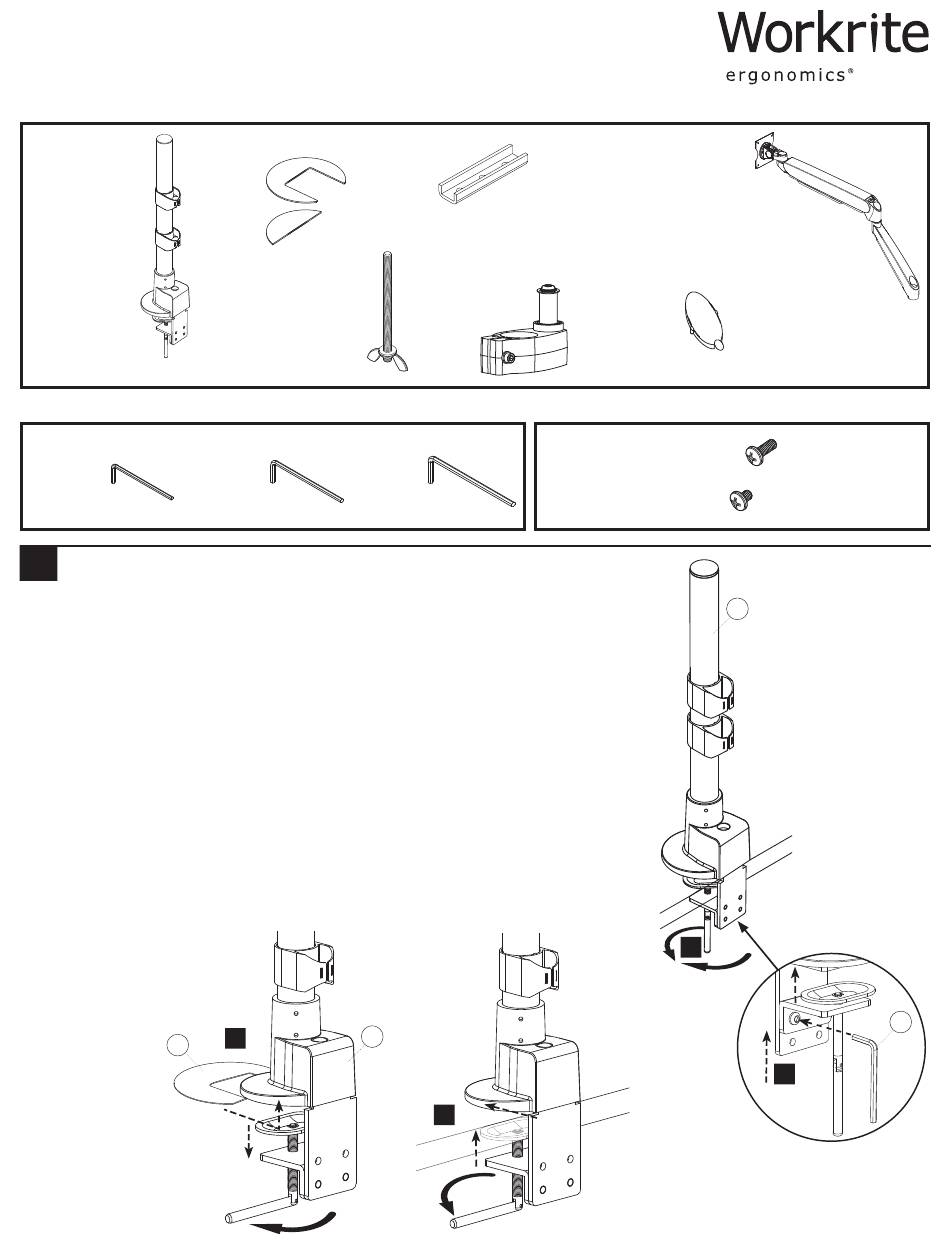 Workrite
ergonomics®