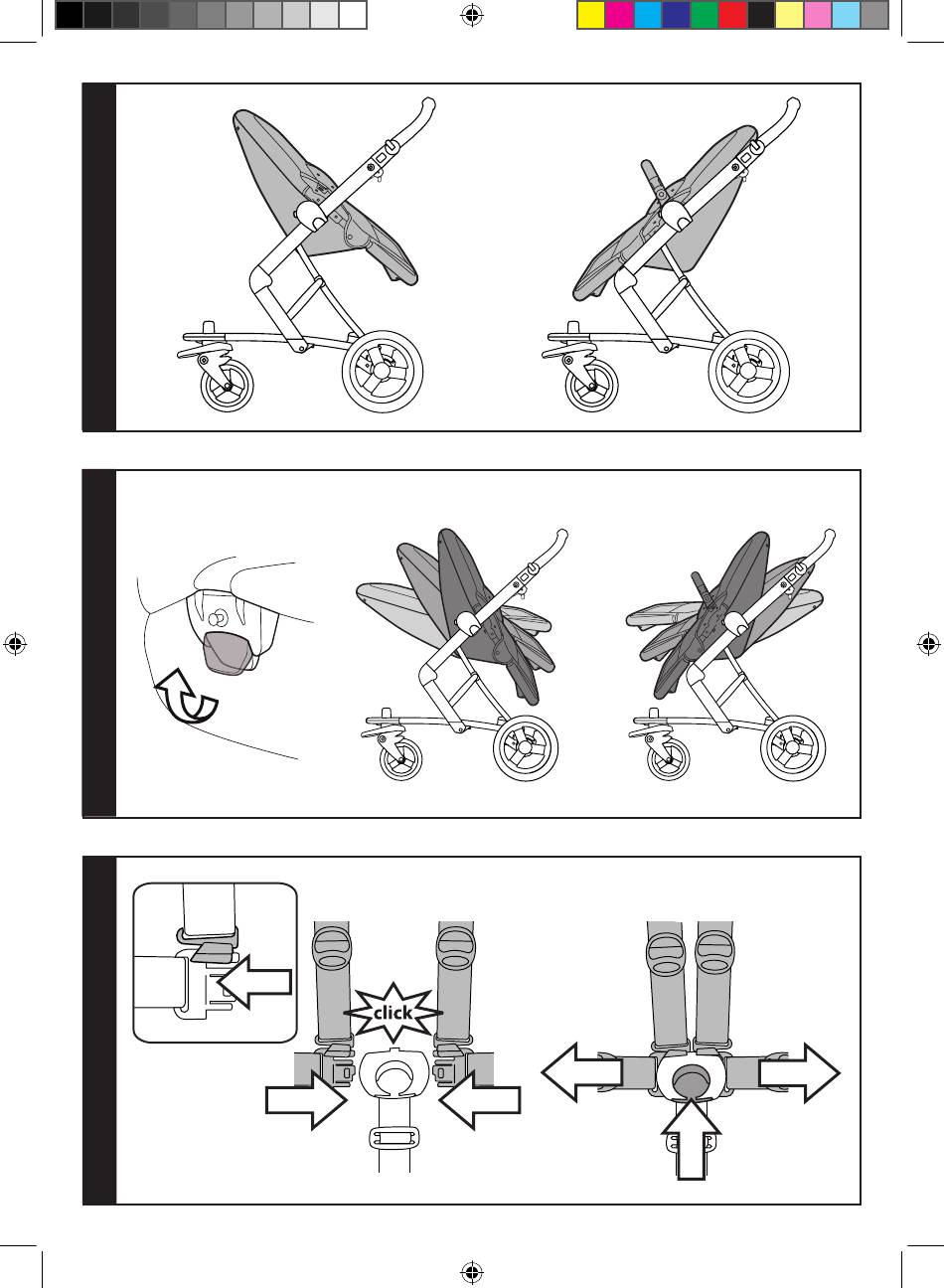 click